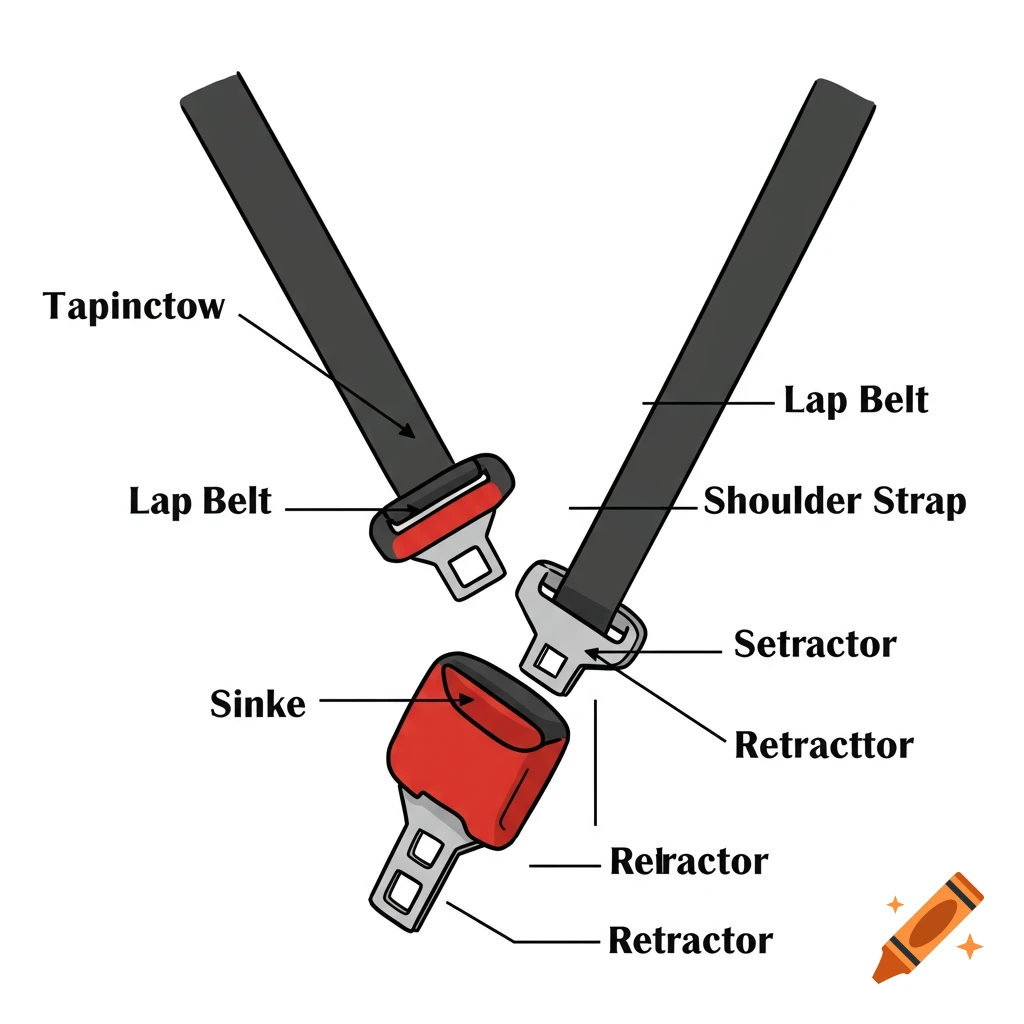 Tapinctow

Lap Belt

Lap Belt

Shoulder Strap

Setractor

Sinke

Retracttor

Relractor

Retractor