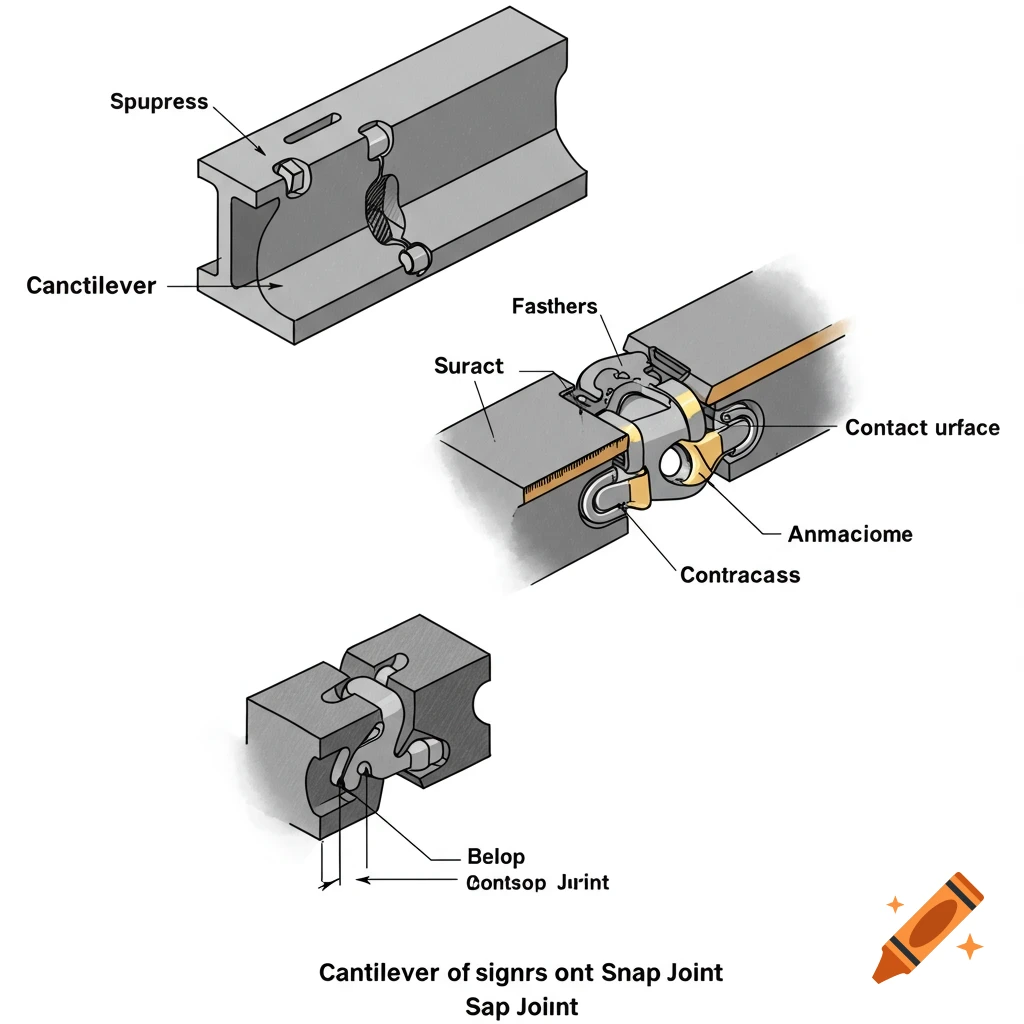 Spupress

Canctilever

Fasthers

Suract

Contact urface

Anmaciome

Contracass

Belop

Contsop Jirint

Cantilever of signrs ont Snap Joint
Sap Joiint