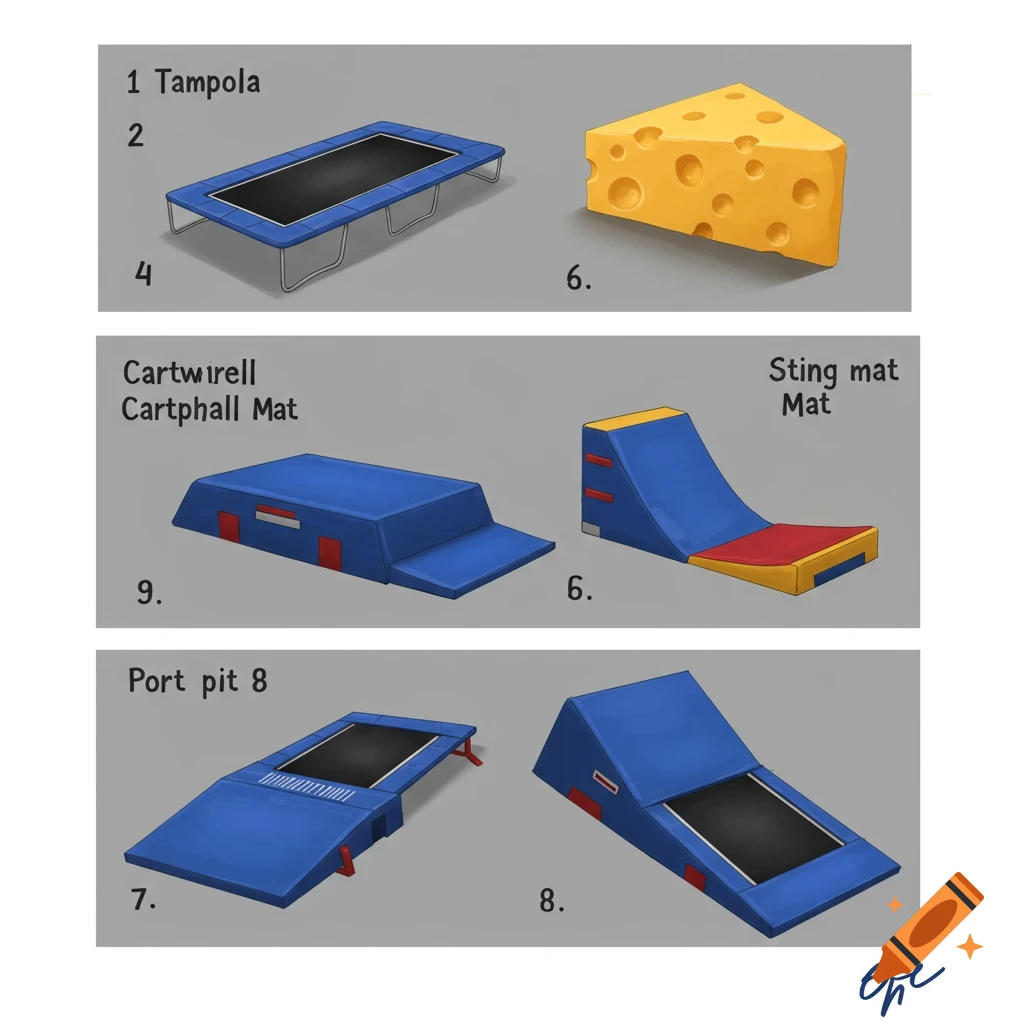 1 Tampola

2

4

6.

Cartwirell
Cartphall Mat

Sting mat
Mat

9.

6.

Port pit 8

7.

8.