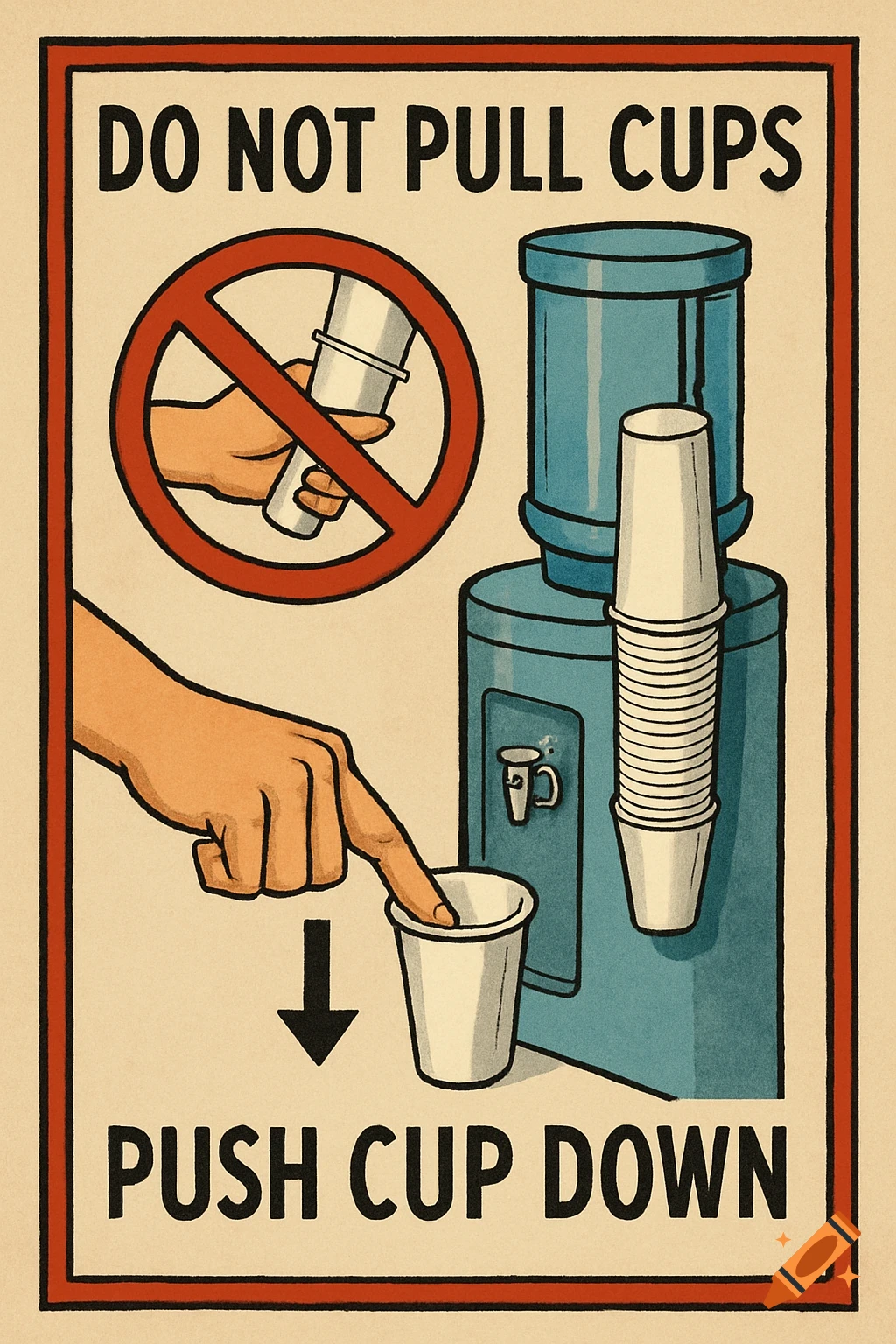 DO NOT PULL CUPS

PUSH CUP DOWN