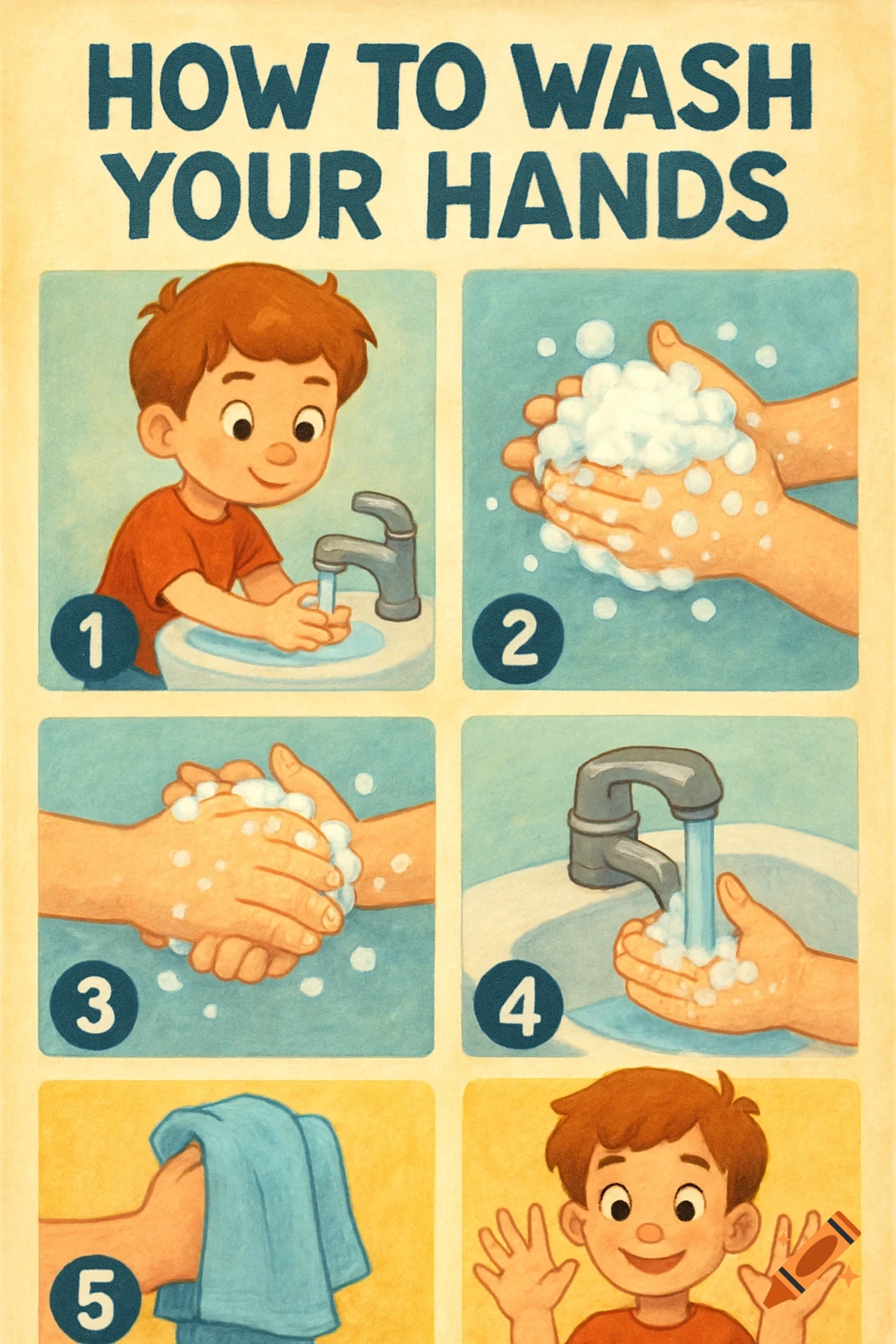 HOW TO WASH YOUR HANDS

1

2

3

4

5