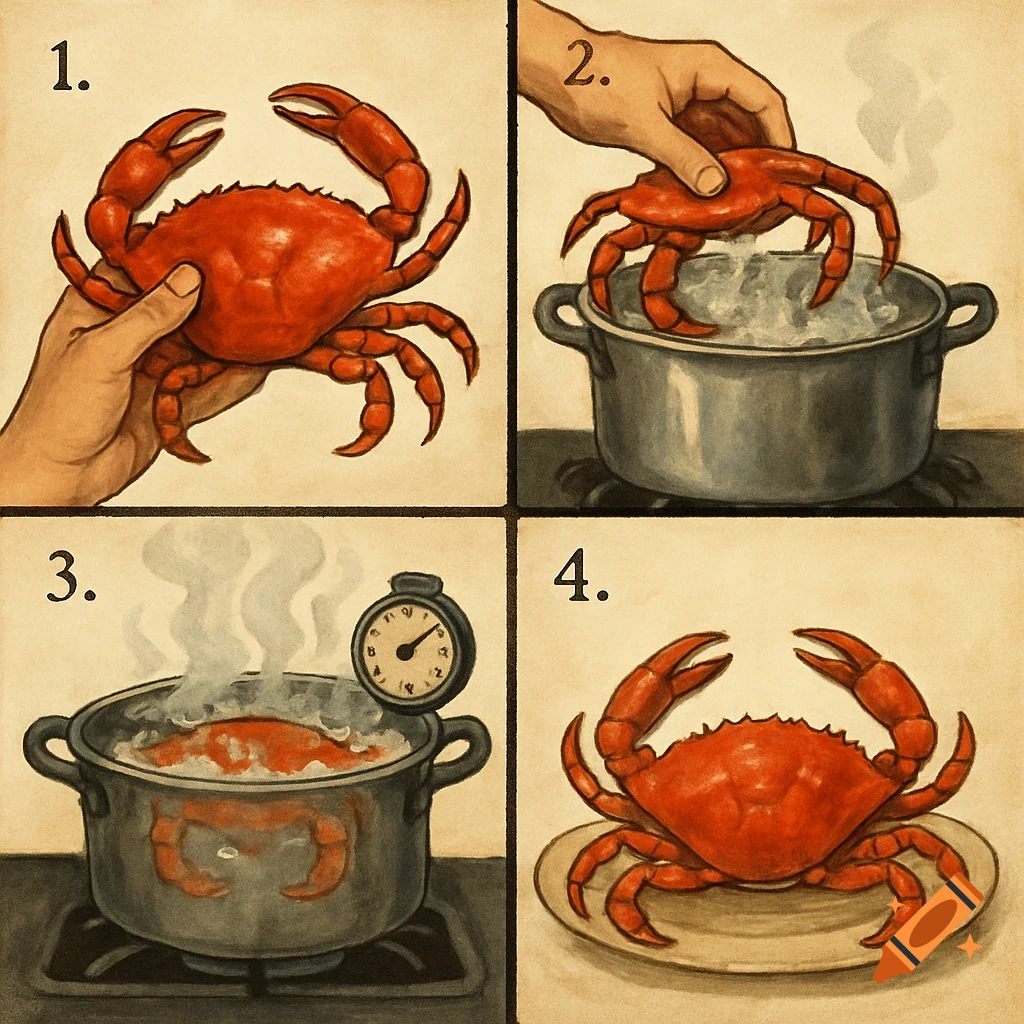 1.

2.

3.

4.