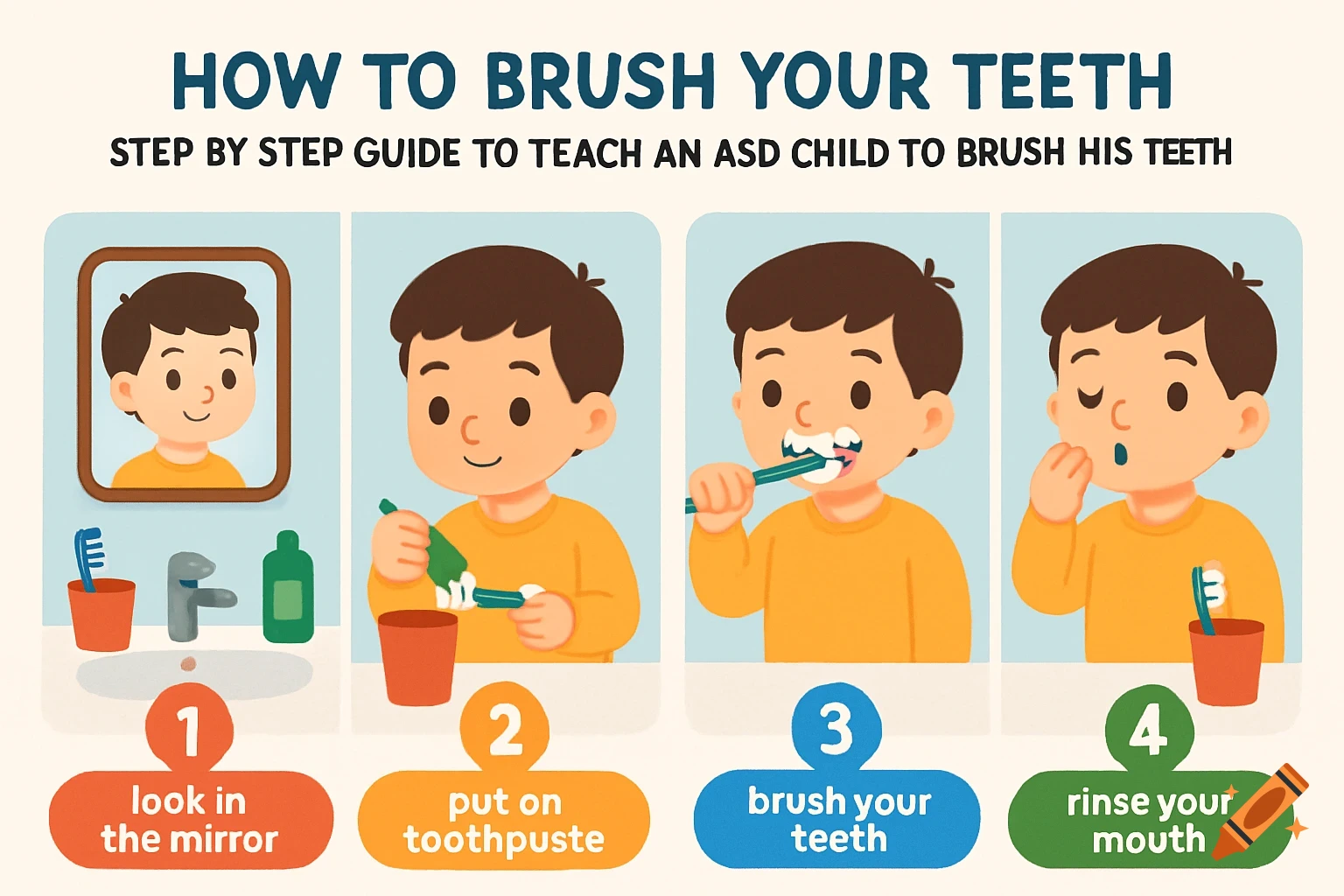 HOW TO BRUSH YOUR TEETH

STEP BY STEP GUIDE TO TEACH AN ASD CHILD TO BRUSH HIS TEETH

1
look in the mirror

2
put on toothpuste

3
brush your teeth

4
rinse your mouth