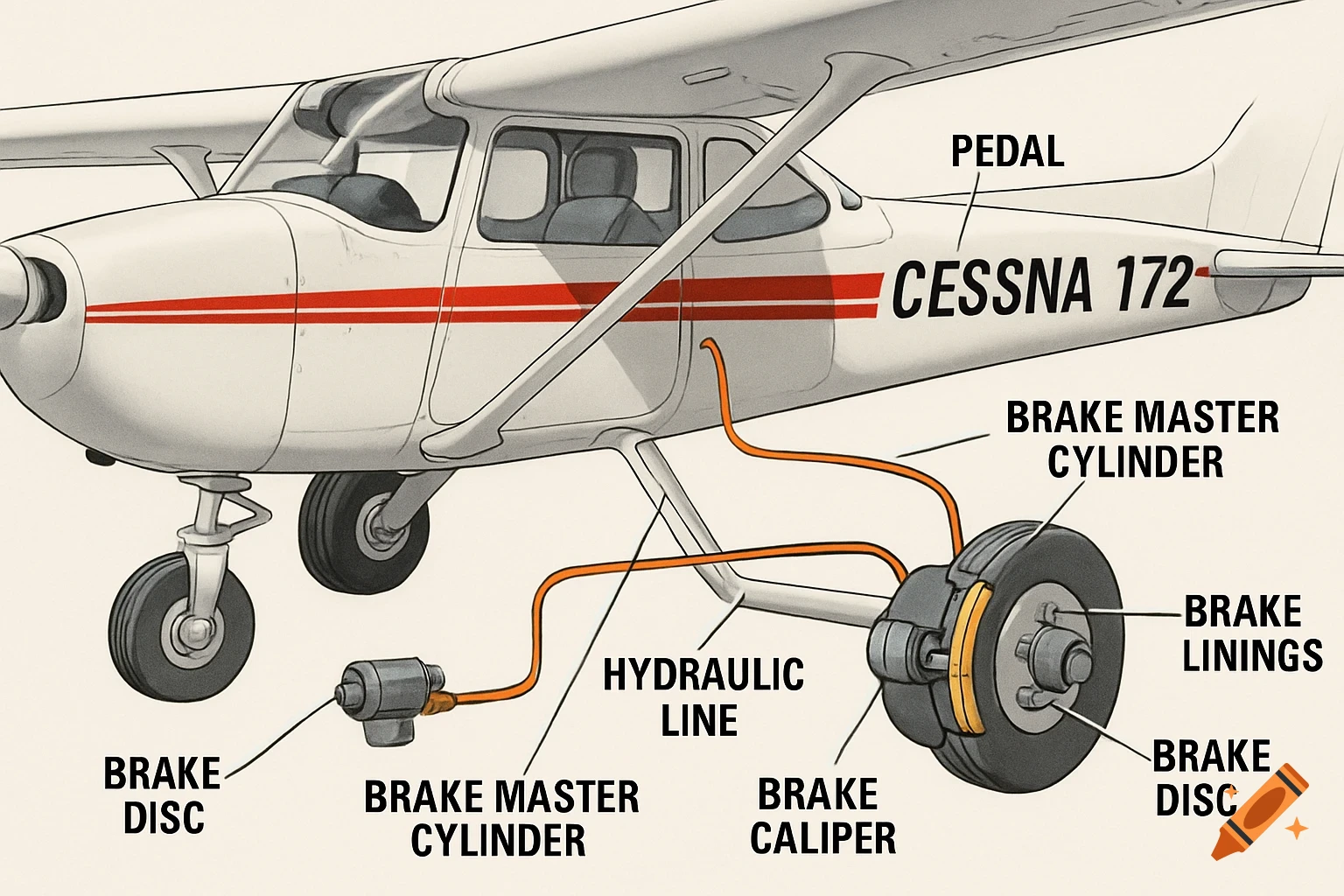 PEDAL

CESSNA 172

BRAKE MASTER CYLINDER

BRAKE LININGS

HYDRAULIC LINE

BRAKE DISC

BRAKE DISC

BRAKE MASTER CYLINDER

BRAKE CALIPER