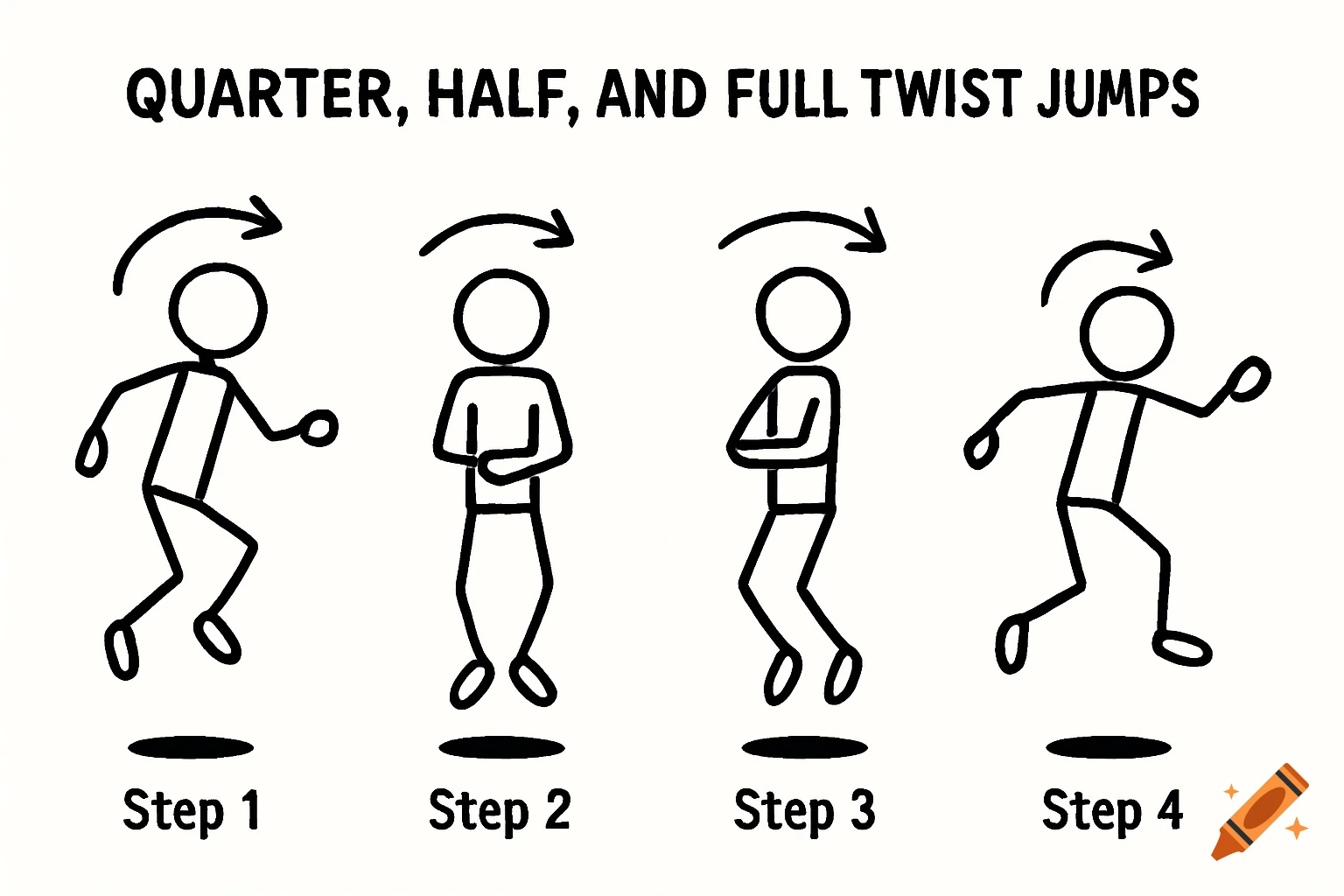 QUARTER, HALF, AND FULL TWIST JUMPS

Step 1

Step 2

Step 3

Step 4