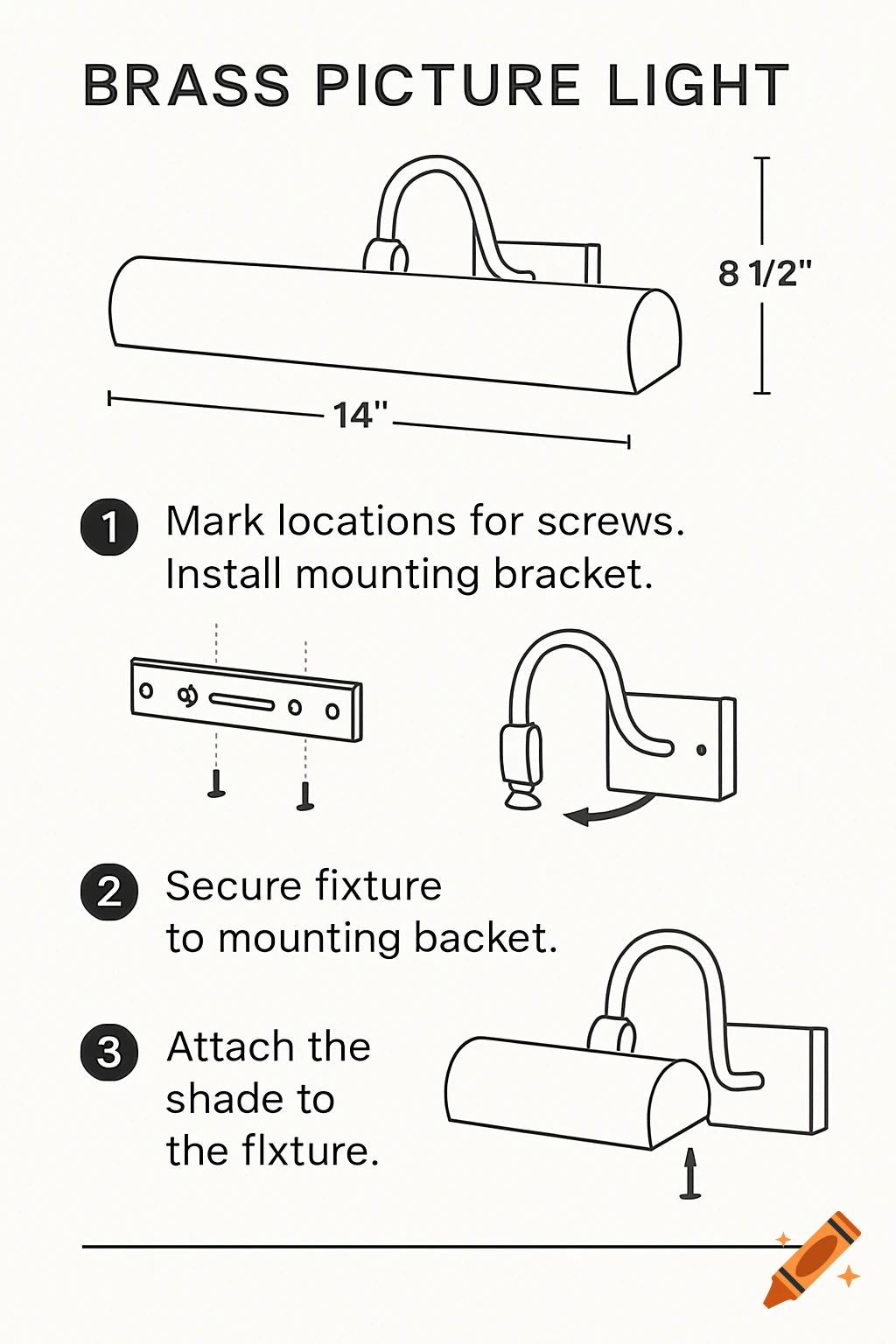 BRASS PICTURE LIGHT

8 1/2"

14"

1 Mark locations for screws. Install mounting bracket.

2 Secure fixture to mounting backet.

3 Attach the shade to the flxture.