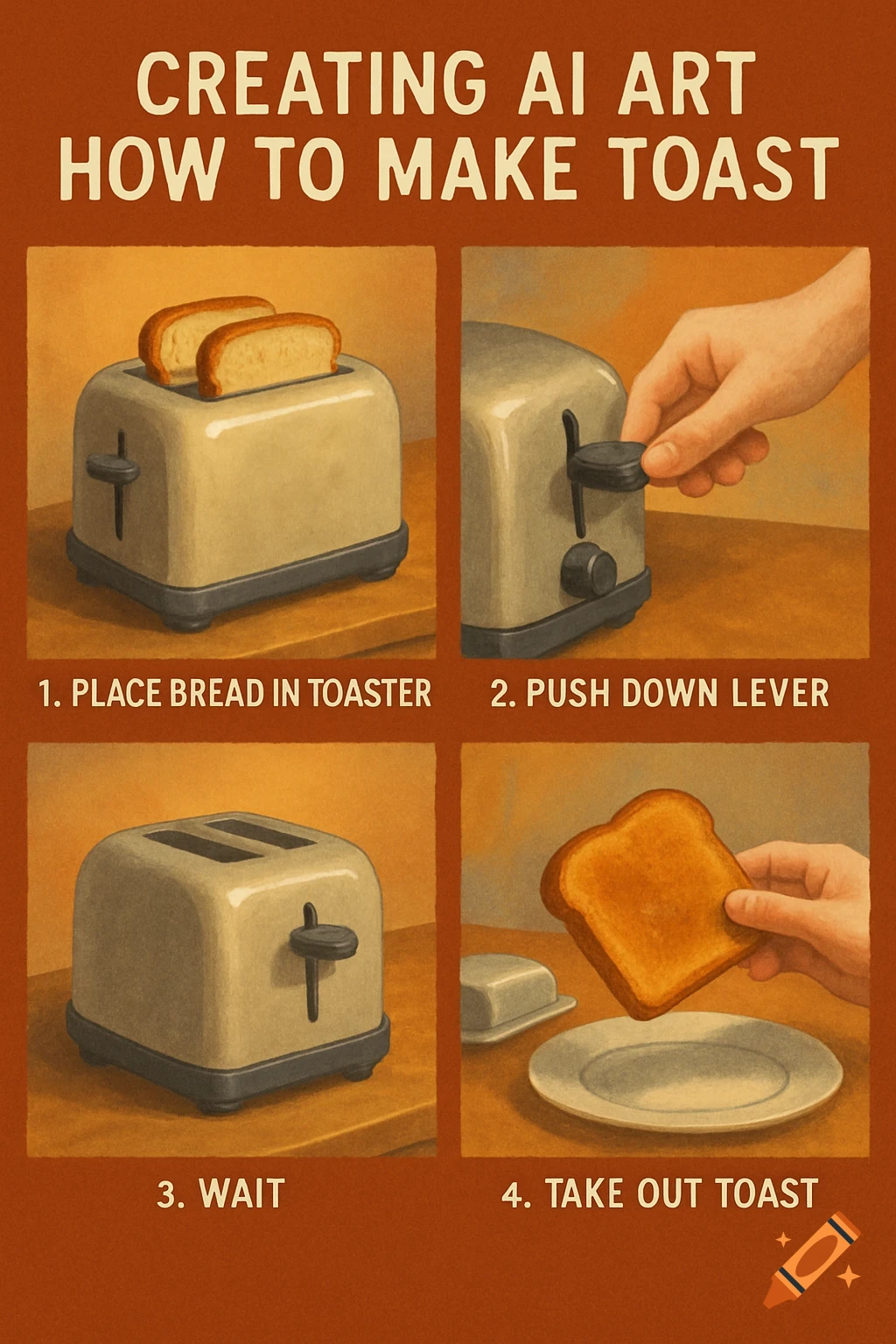 CREATING AI ART
HOW TO MAKE TOAST

1. PLACE BREAD IN TOASTER

2. PUSH DOWN LEVER

3. WAIT

4. TAKE OUT TOAST