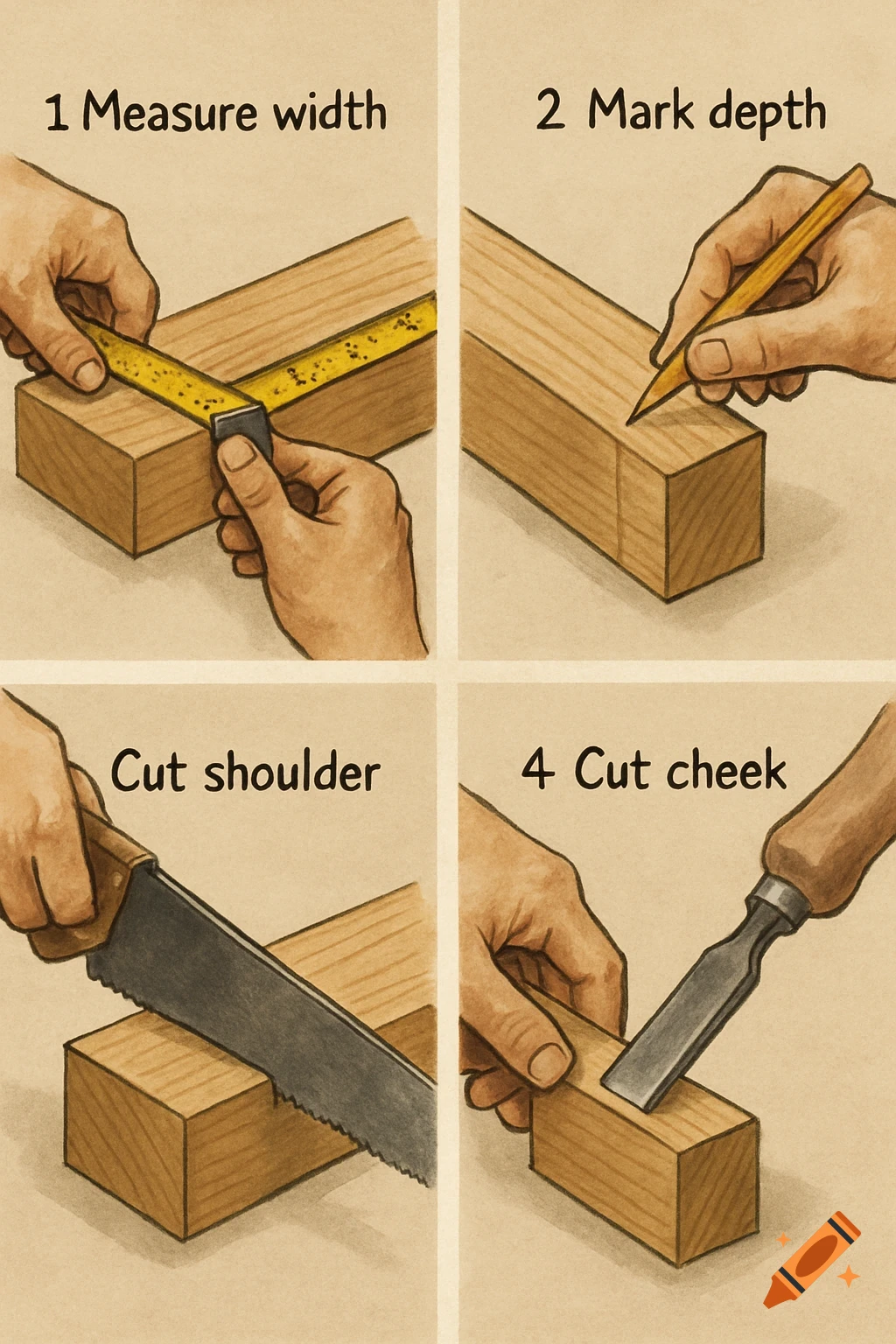 1 Measure width

2 Mark depth

Cut shoulder

4 Cut cheek