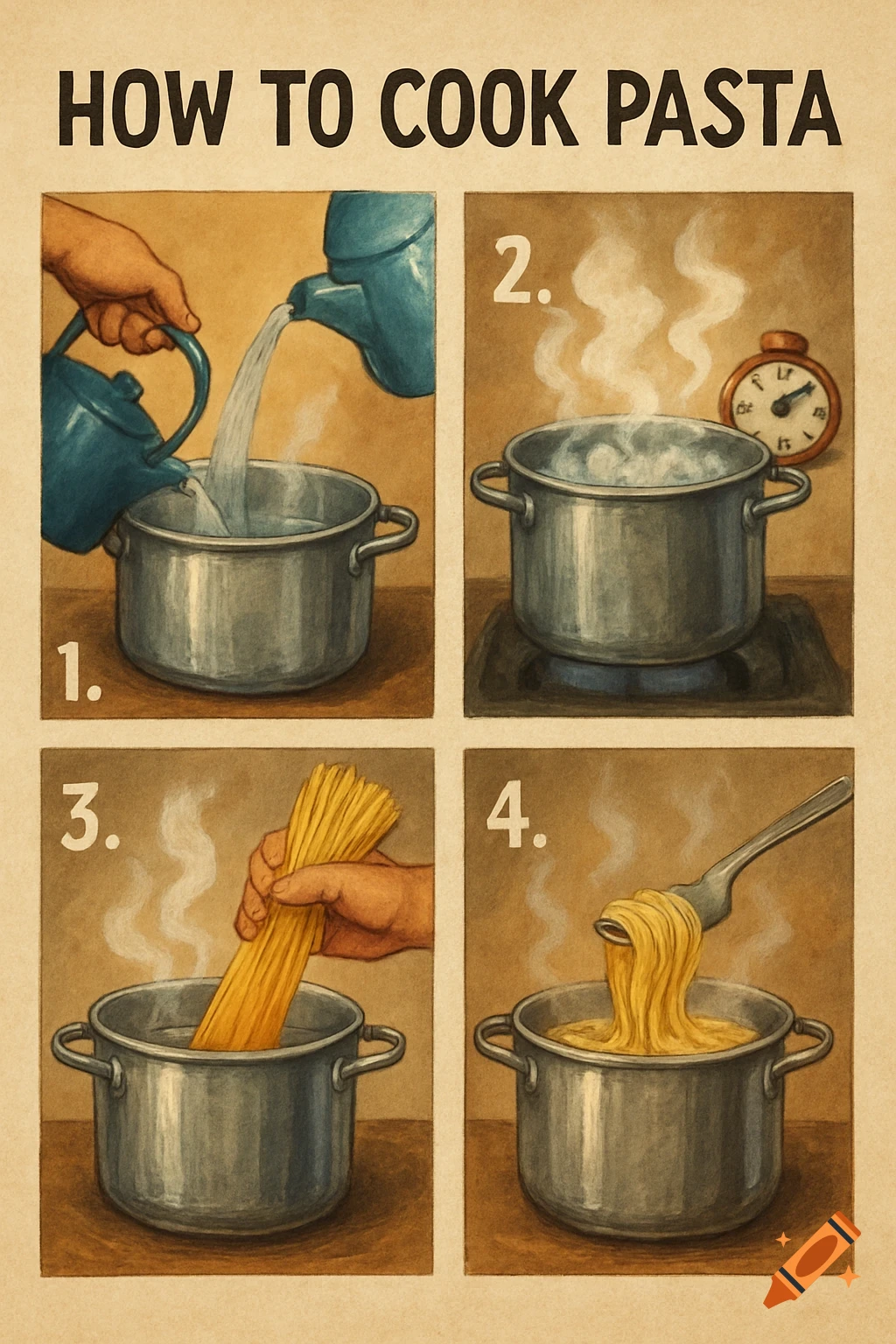 HOW TO COOK PASTA

1.

2.

3.

4.