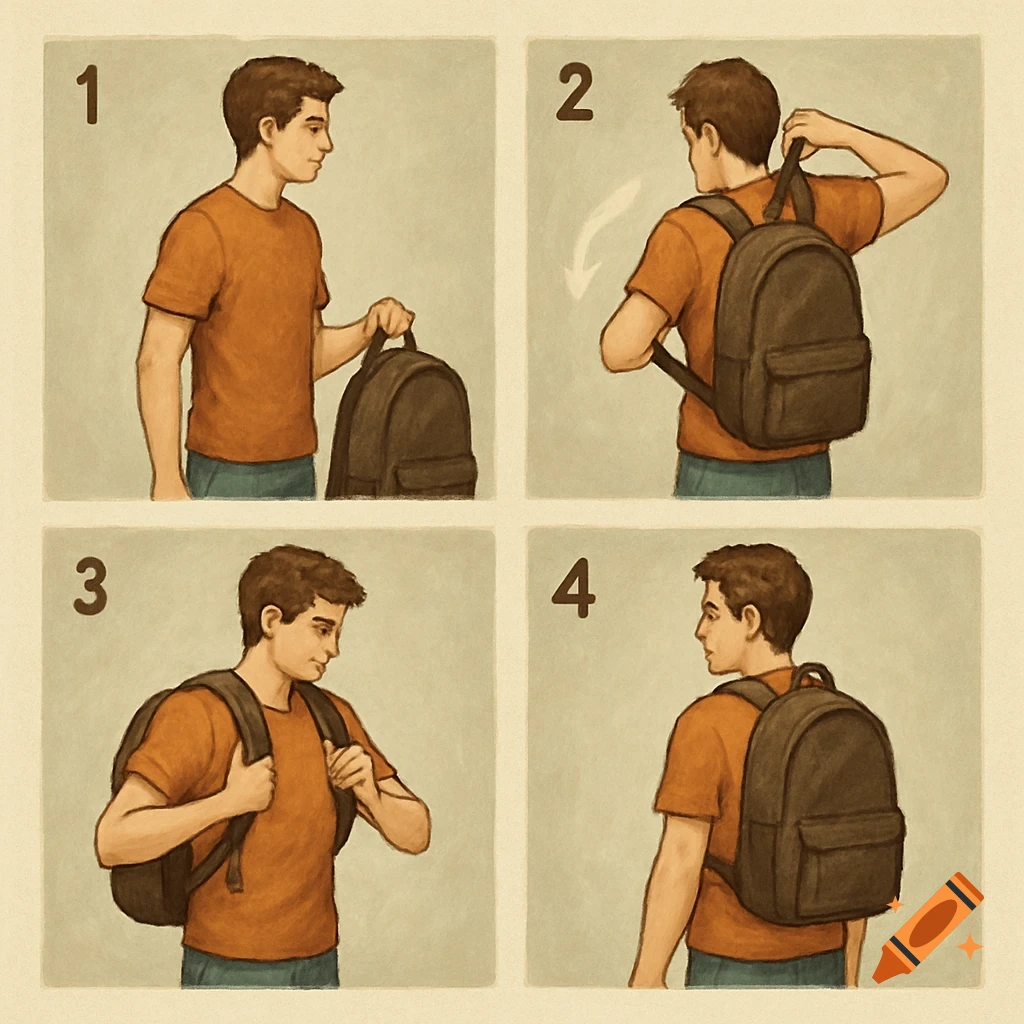 1

2

3

4