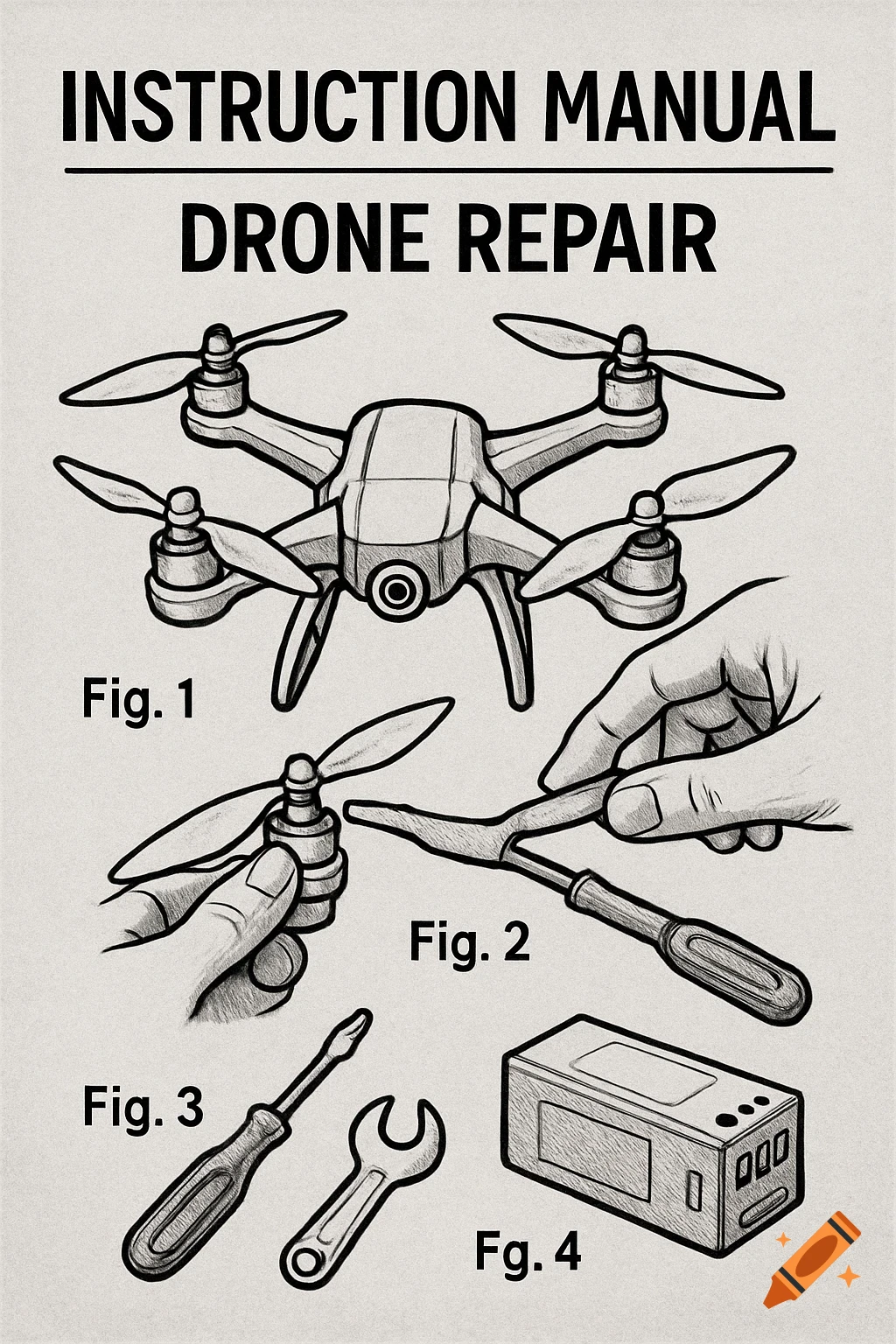 INSTRUCTION MANUAL

DRONE REPAIR

Fig. 1

Fig. 2

Fig. 3

Fg. 4