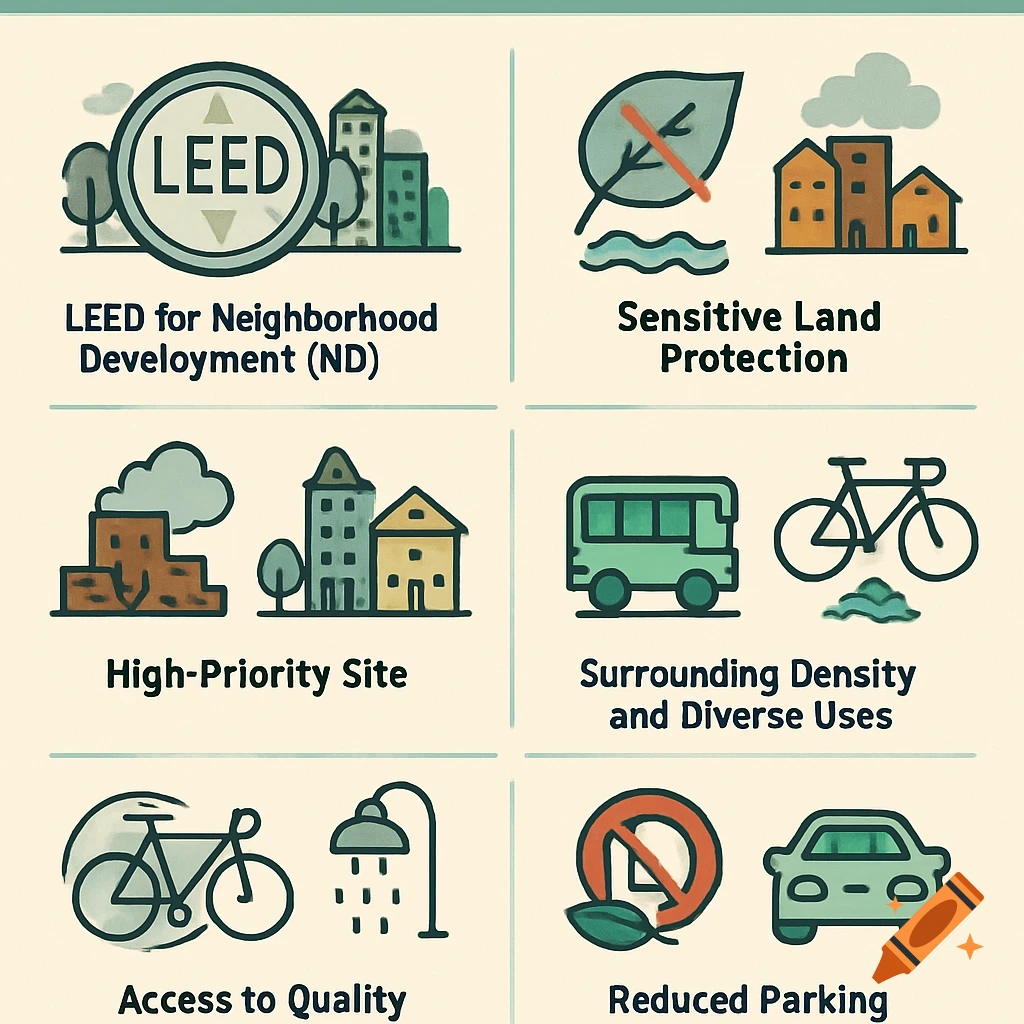 LEED

LEED for Neighborhood Development (ND)

Sensitive Land Protection

High-Priority Site

Surrounding Density and Diverse Uses

Access to Quality

Reduced Parking