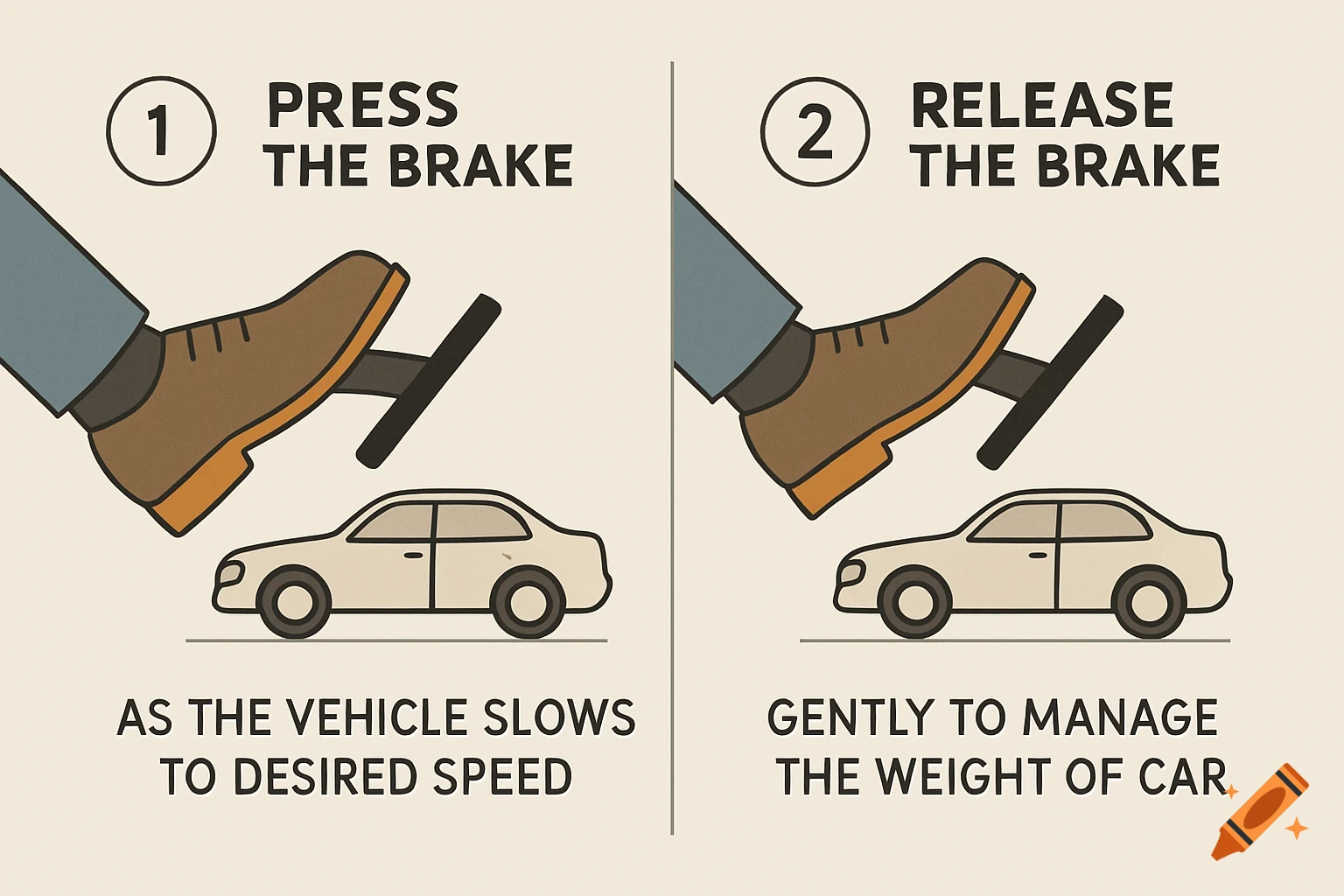 1 PRESS THE BRAKE

AS THE VEHICLE SLOWS TO DESIRED SPEED

2 RELEASE THE BRAKE

GENTLY TO MANAGE THE WEIGHT OF CAR