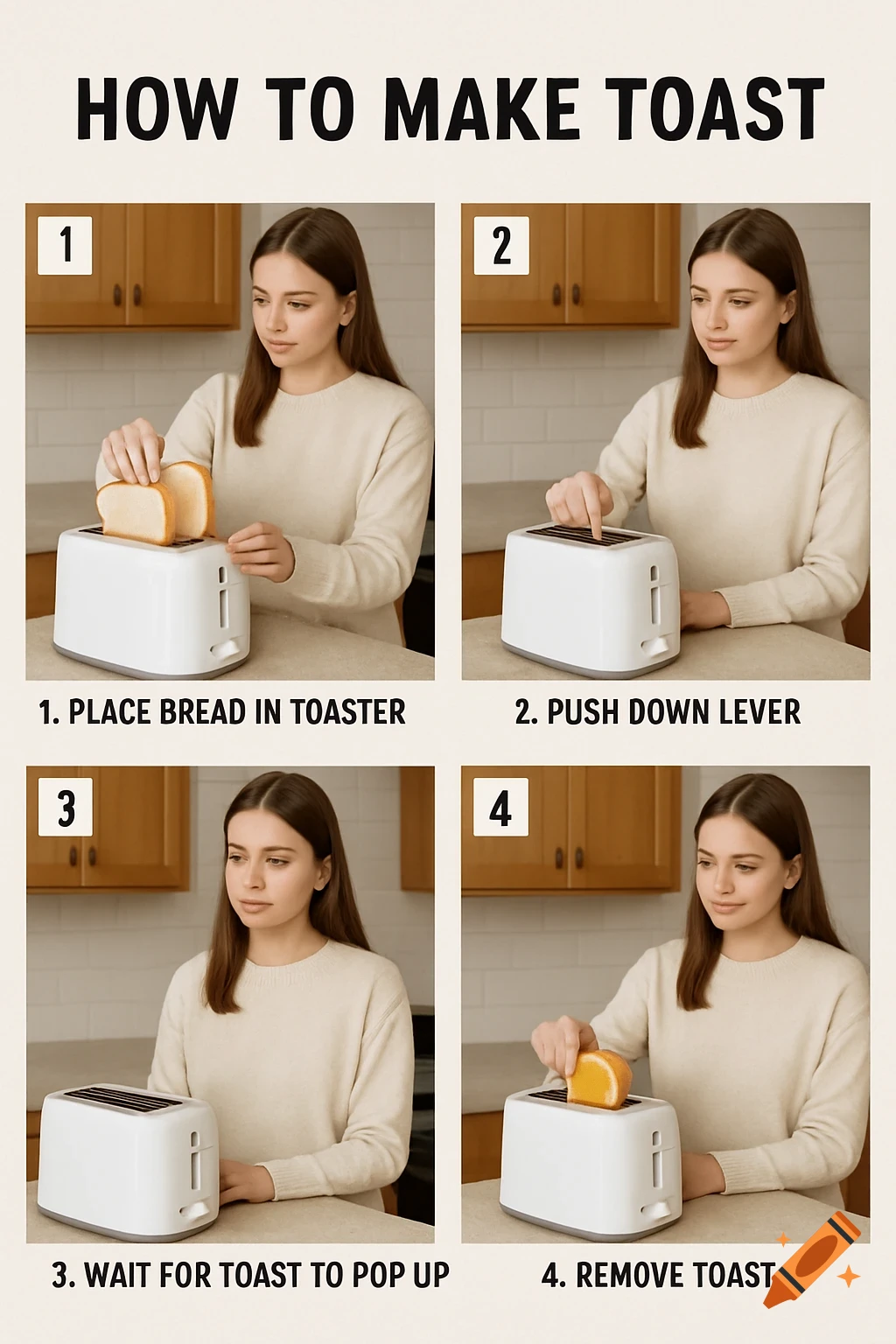 HOW TO MAKE TOAST

1

1. PLACE BREAD IN TOASTER

2

2. PUSH DOWN LEVER

3

3. WAIT FOR TOAST TO POP UP

4

4. REMOVE TOAST