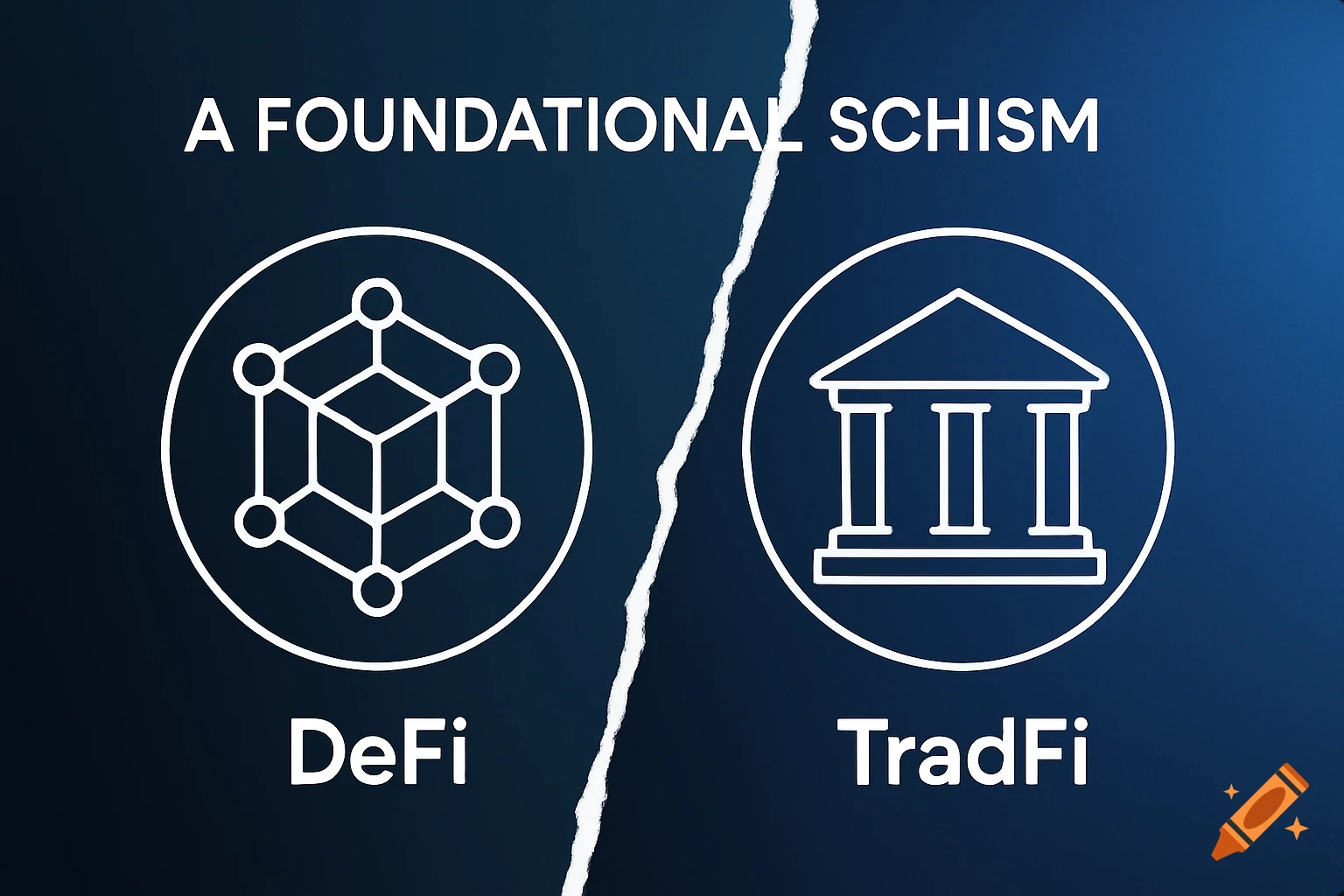 A FOUNDATIONAL SCHISM

DeFi

TradFi