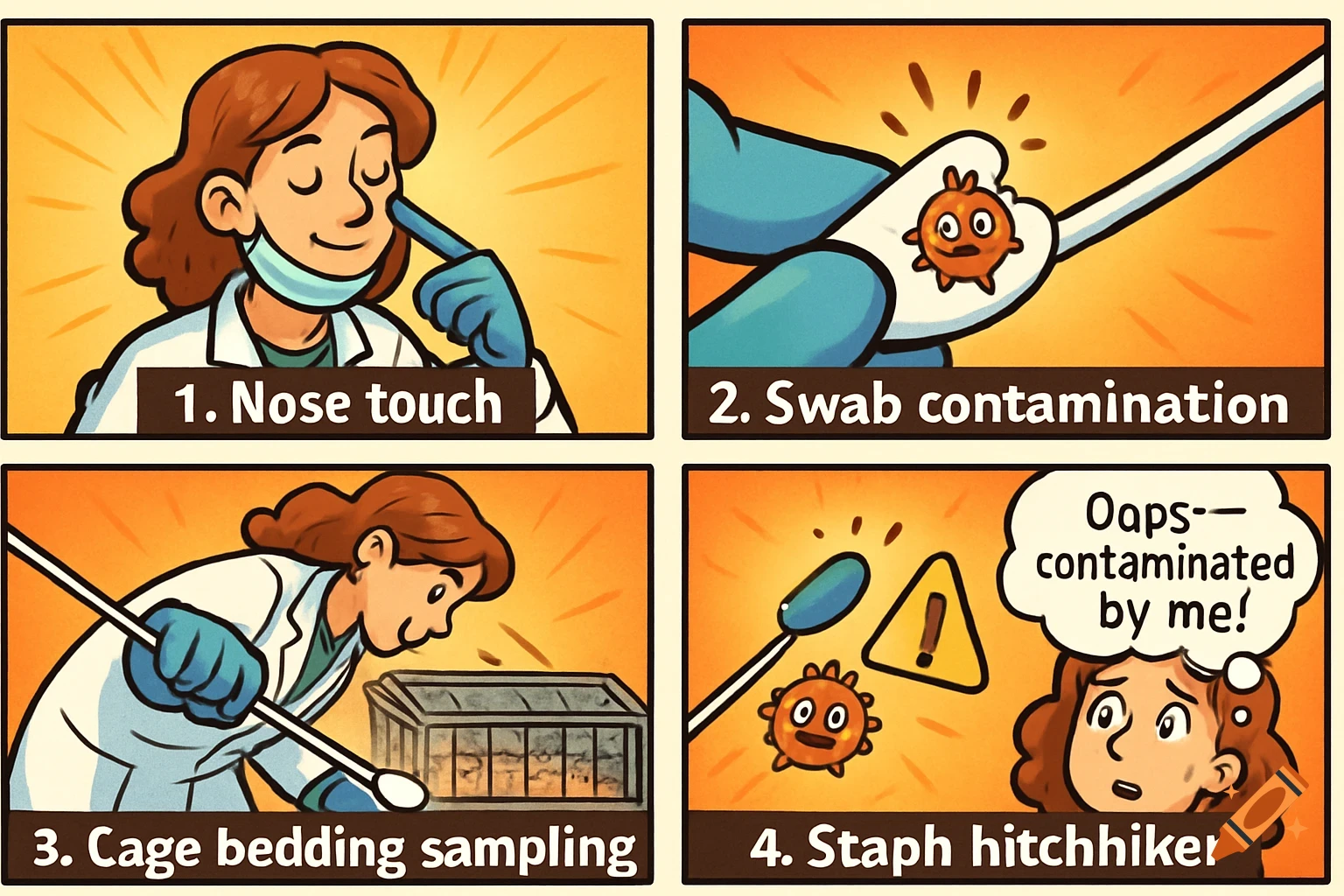 1. Nose touch

2. Swab contamination

3. Cage bedding sampling

Oaps-— contaminated by me!

4. Staph hitchhiker