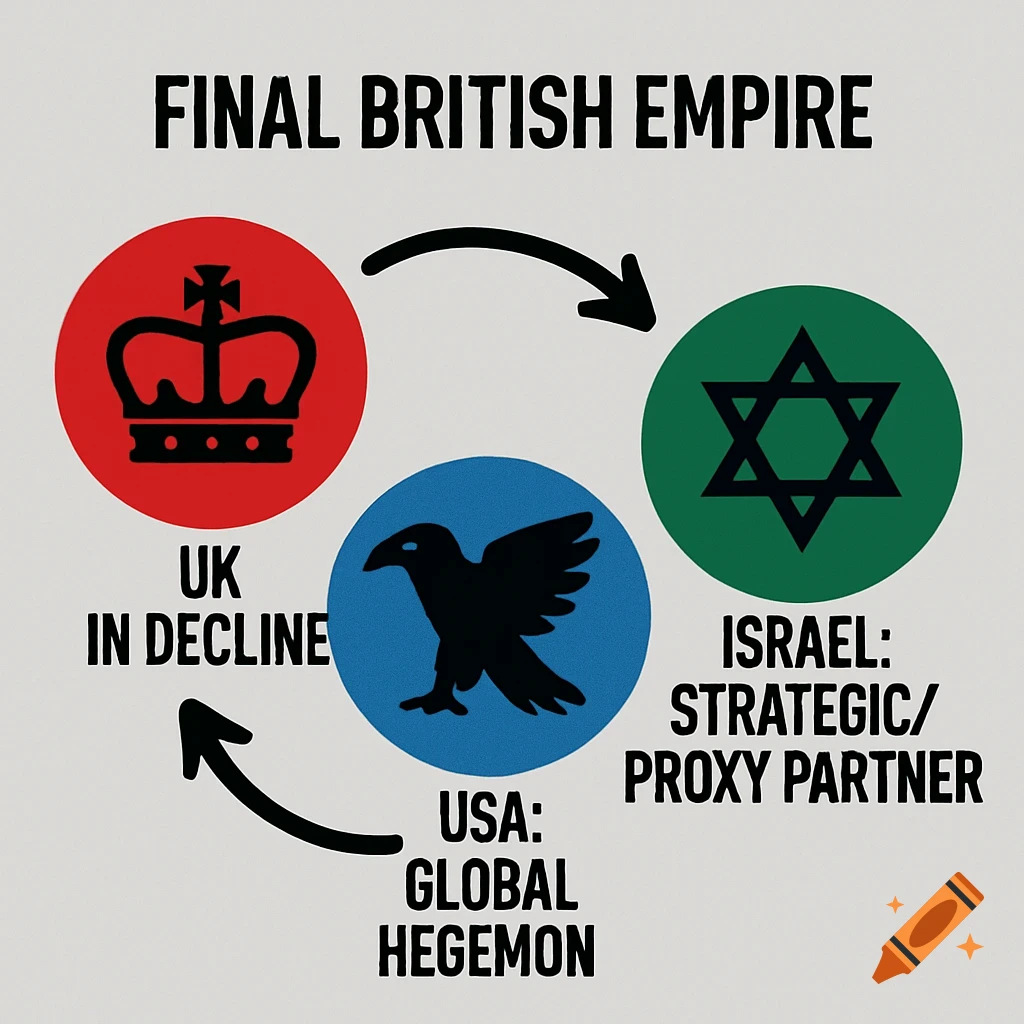 FINAL BRITISH EMPIRE

UK
IN DECLINE

ISRAEL:
STRATEGIC/
PROXY PARTNER

USA:
GLOBAL
HEGEMON