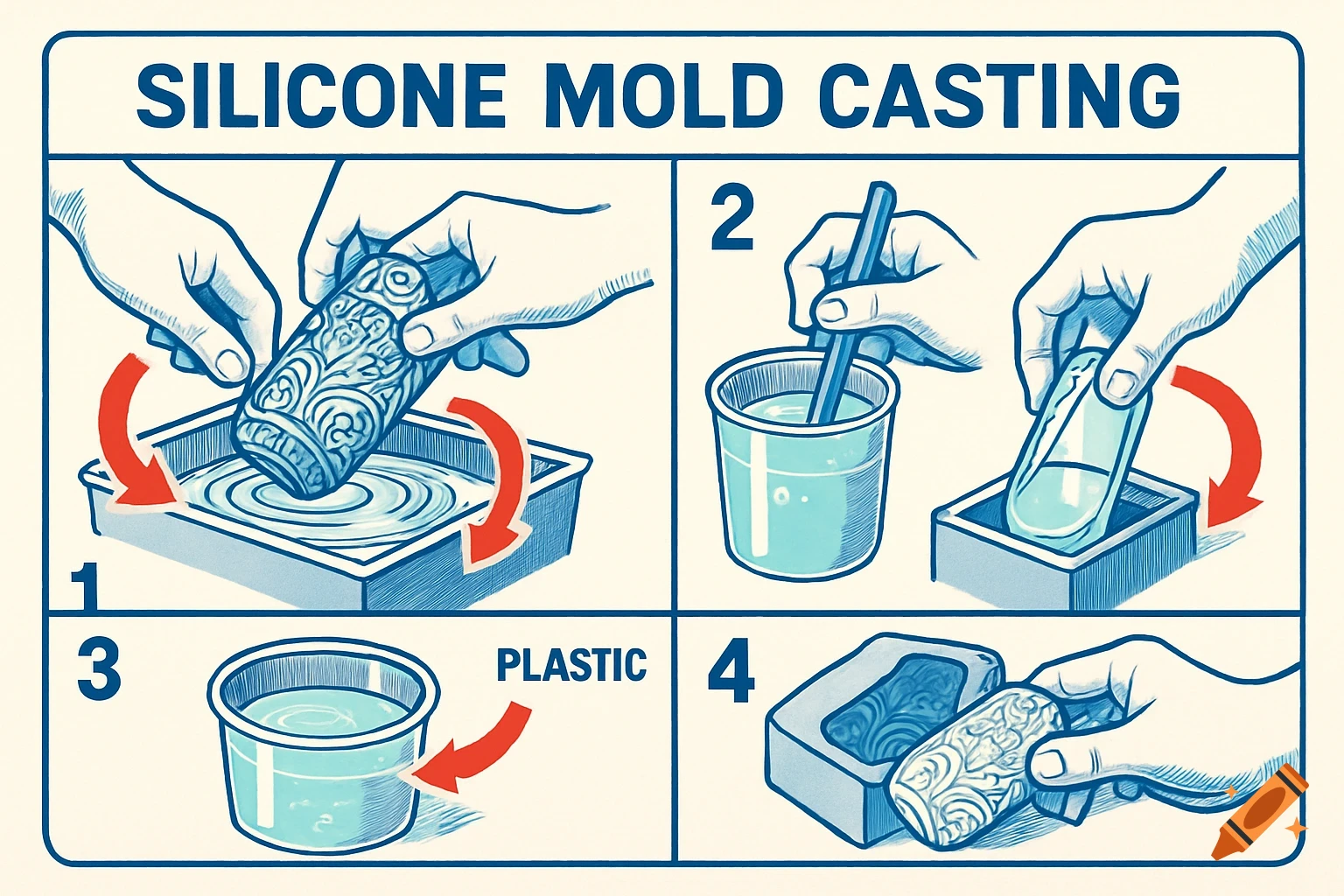 SILICONE MOLD CASTING

1

2

3

PLASTIC

4