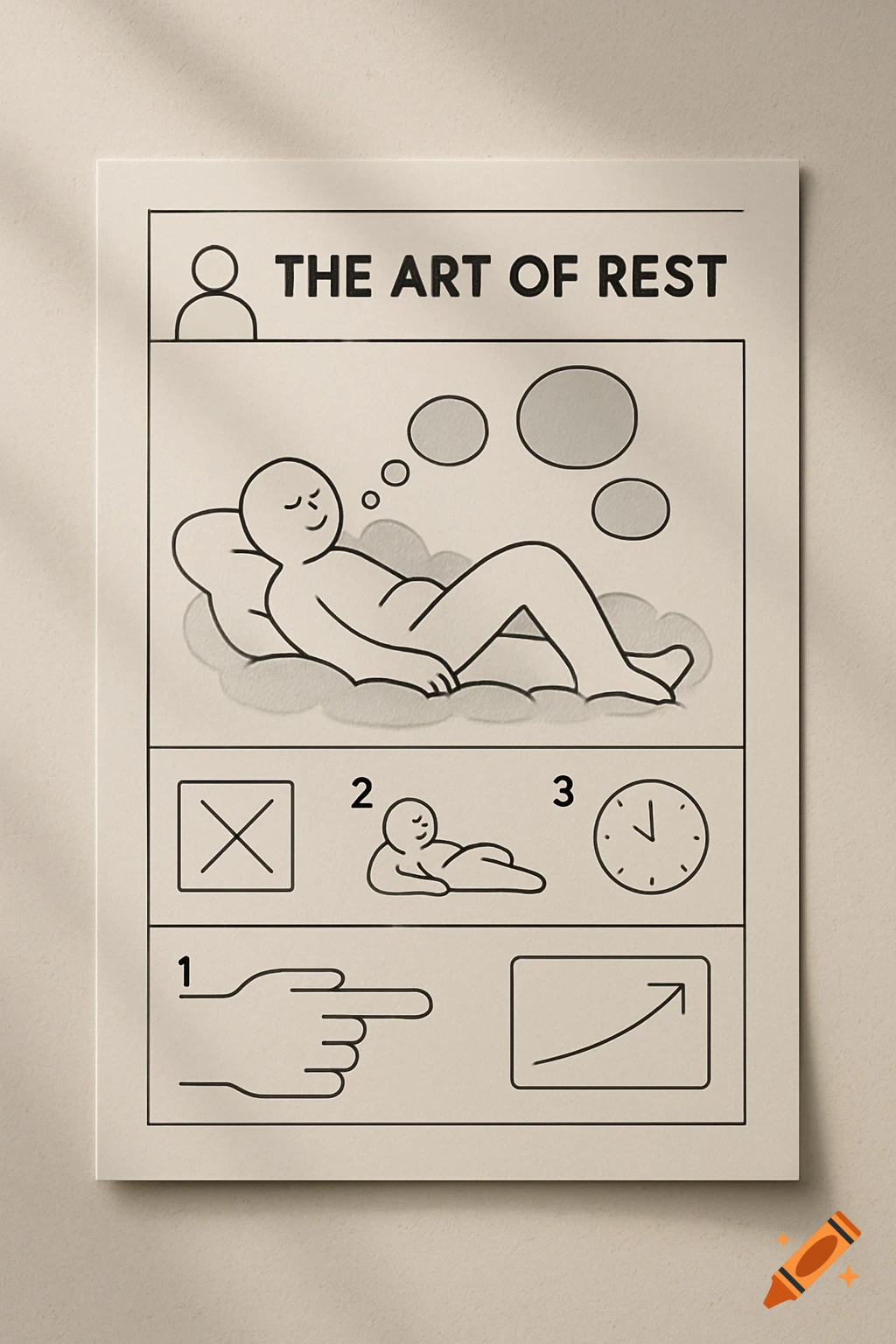 THE ART OF REST

2

3

1