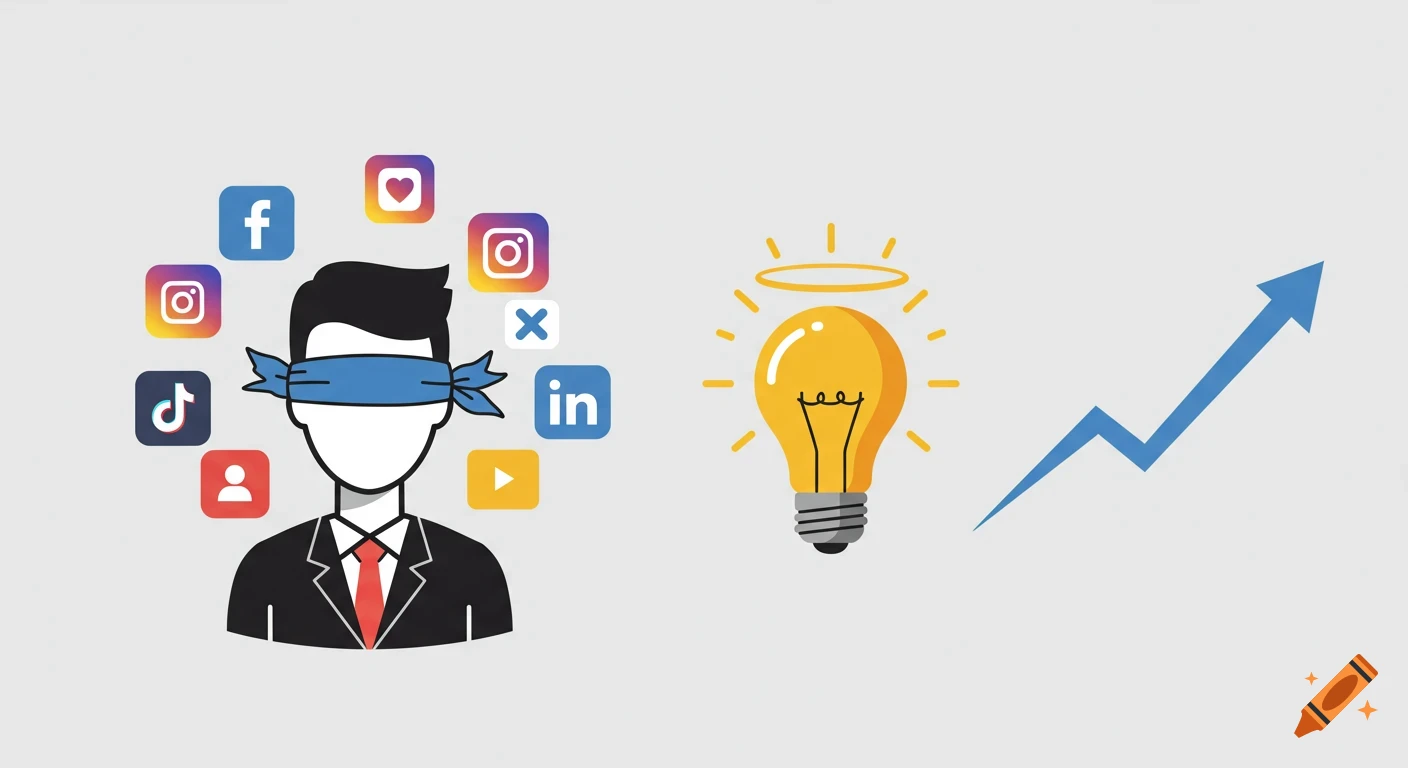 f
in