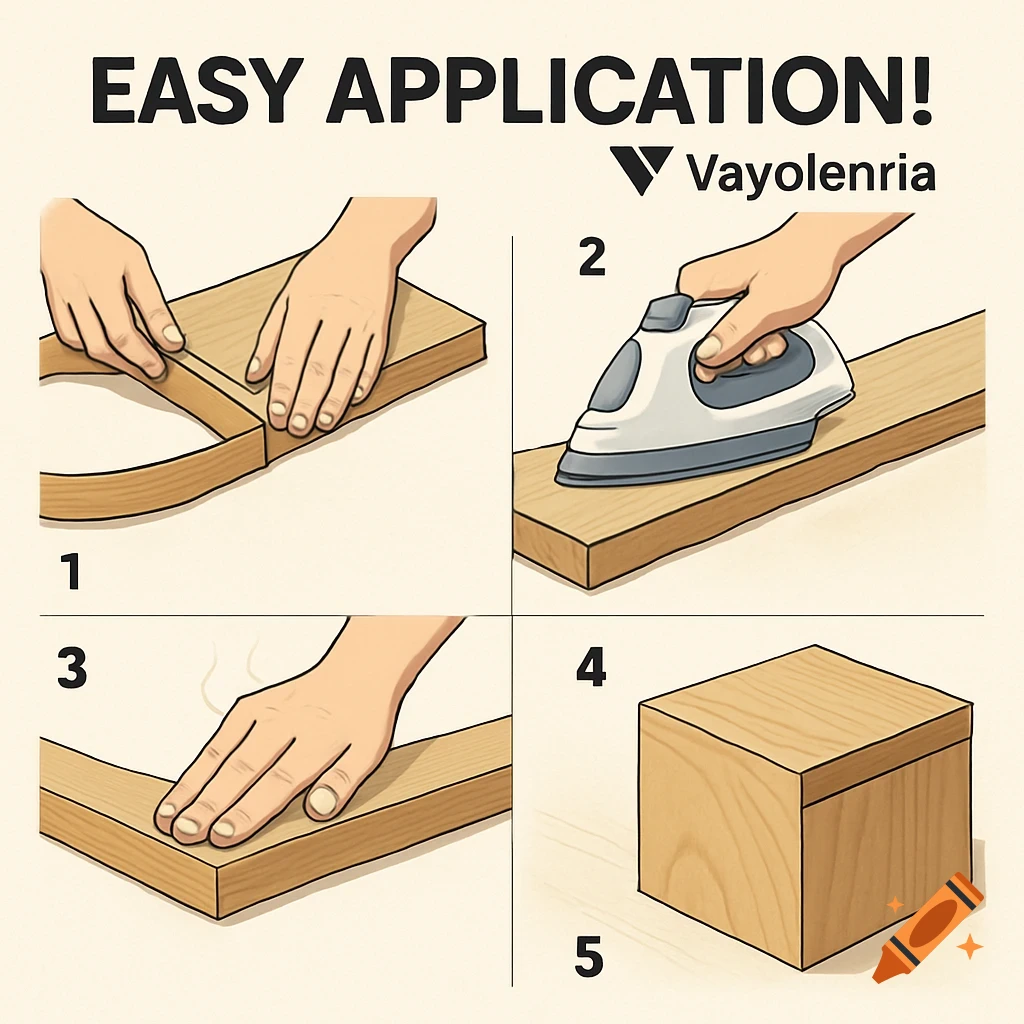 EASY APPLICATION!

Vayolenria

1

2

3

4

5