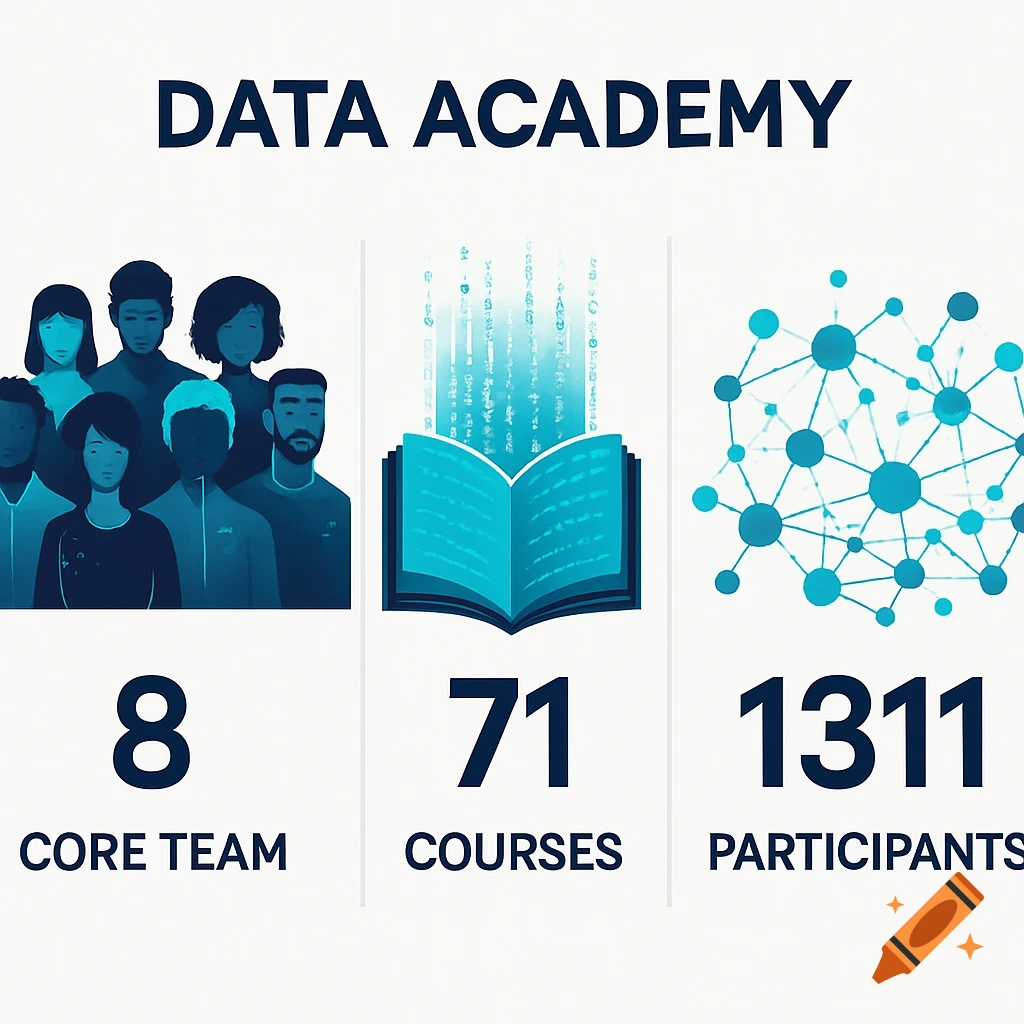 DATA ACADEMY

8
CORE TEAM

71
COURSES

1311
PARTICIPANTS