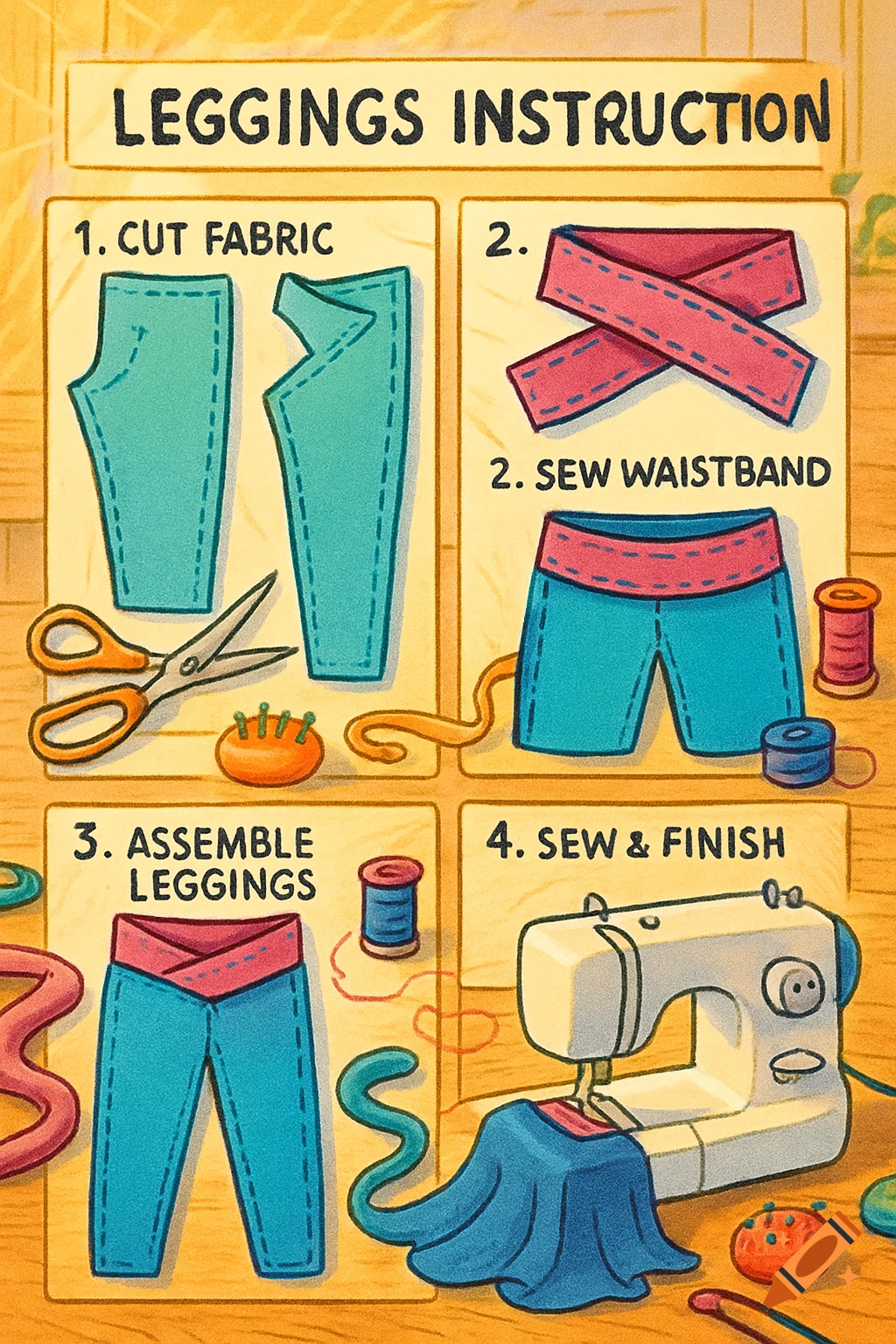 LEGGINGS INSTRUCTION

1. CUT FABRIC

2.

2. SEW WAISTBAND

3. ASSEMBLE LEGGINGS

4. SEW & FINISH