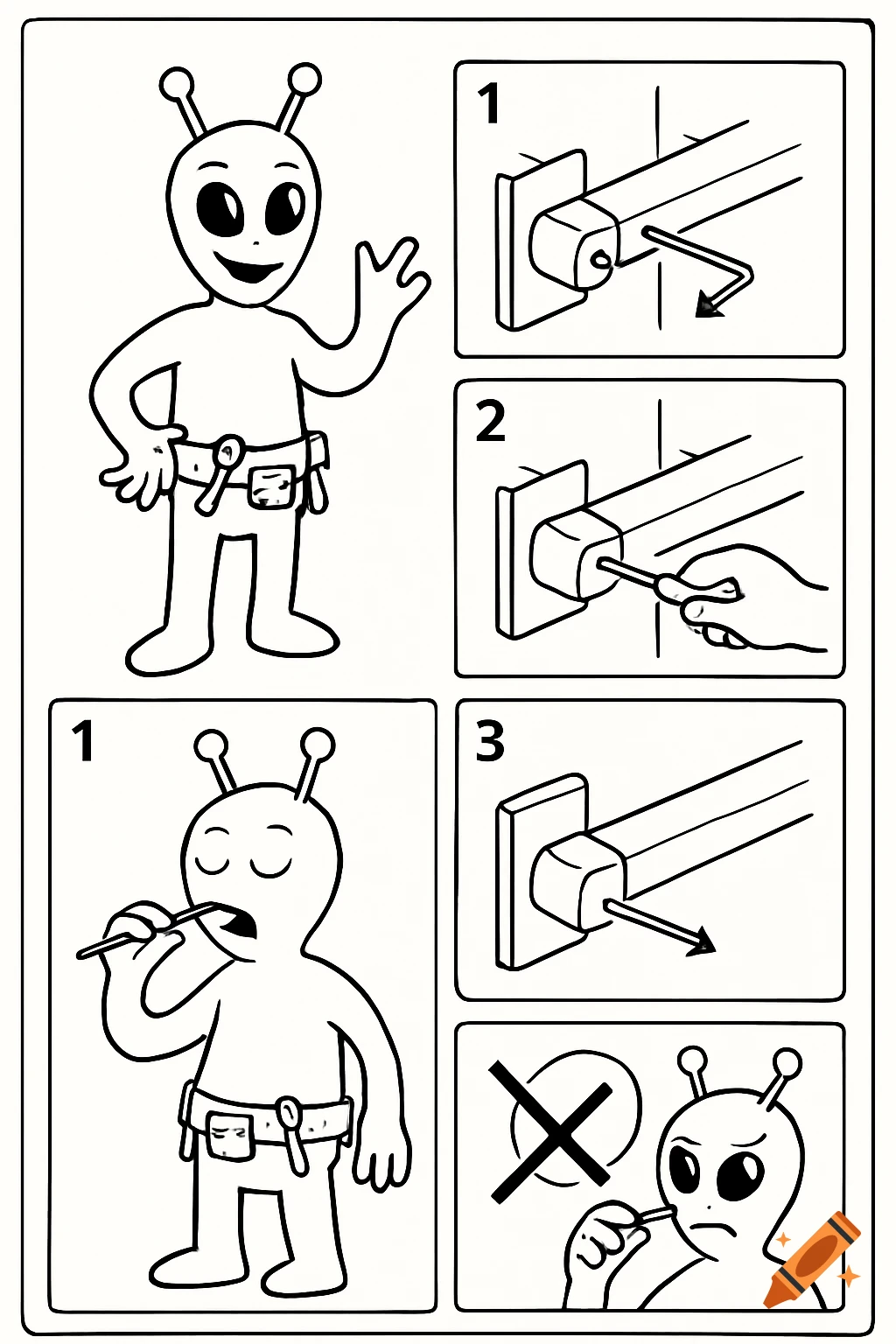 1

2

1

3