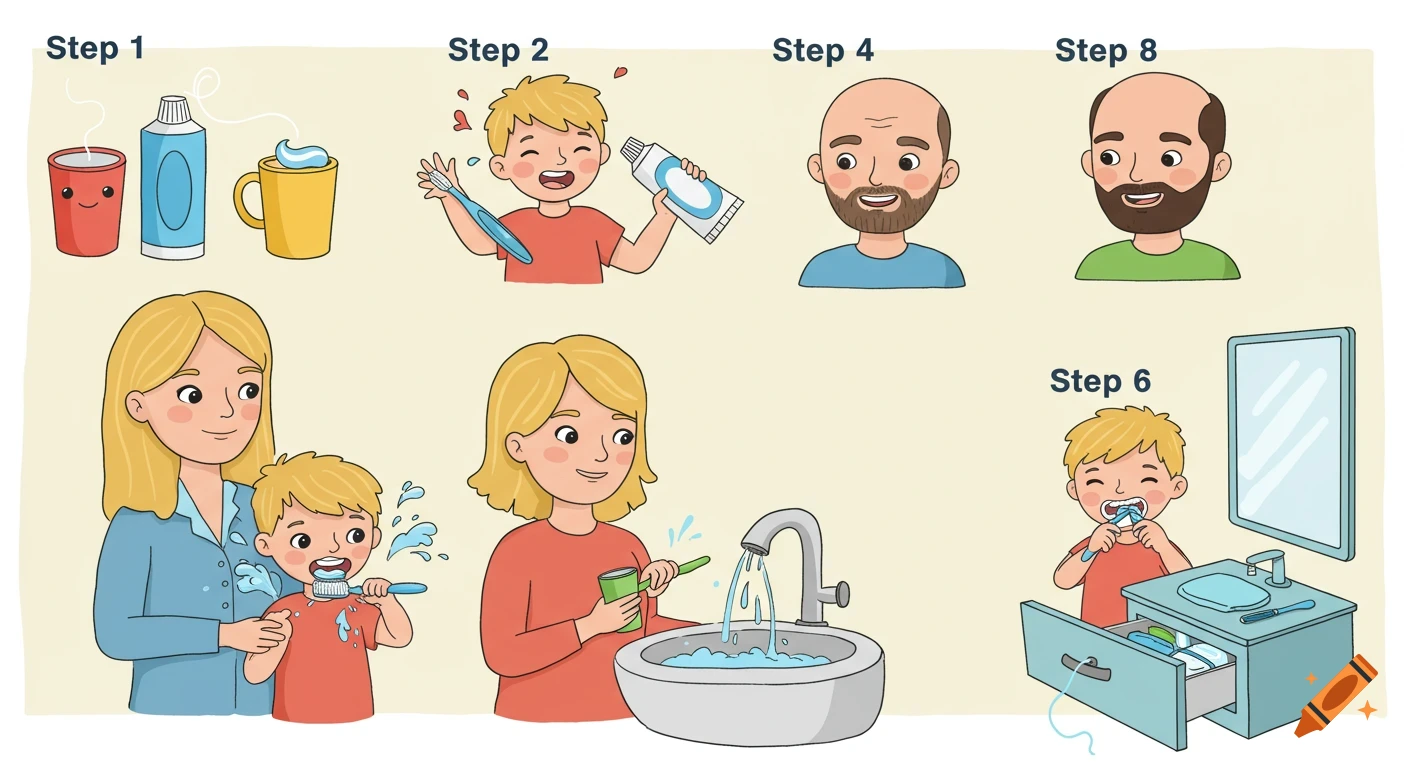 Step 1

Step 2

Step 4

Step 8

Step 6