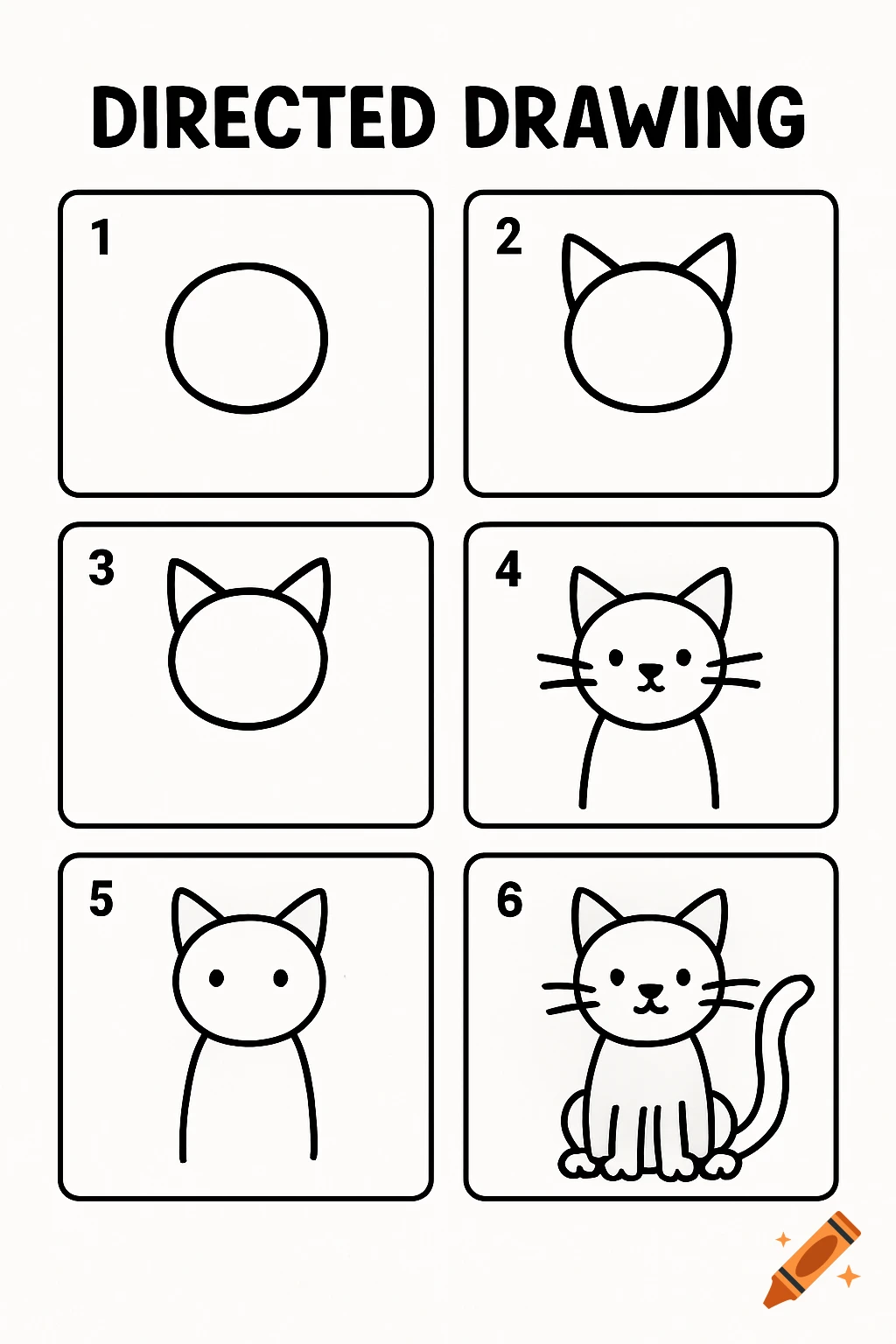 DIRECTED DRAWING

1

2

3

4

5

6