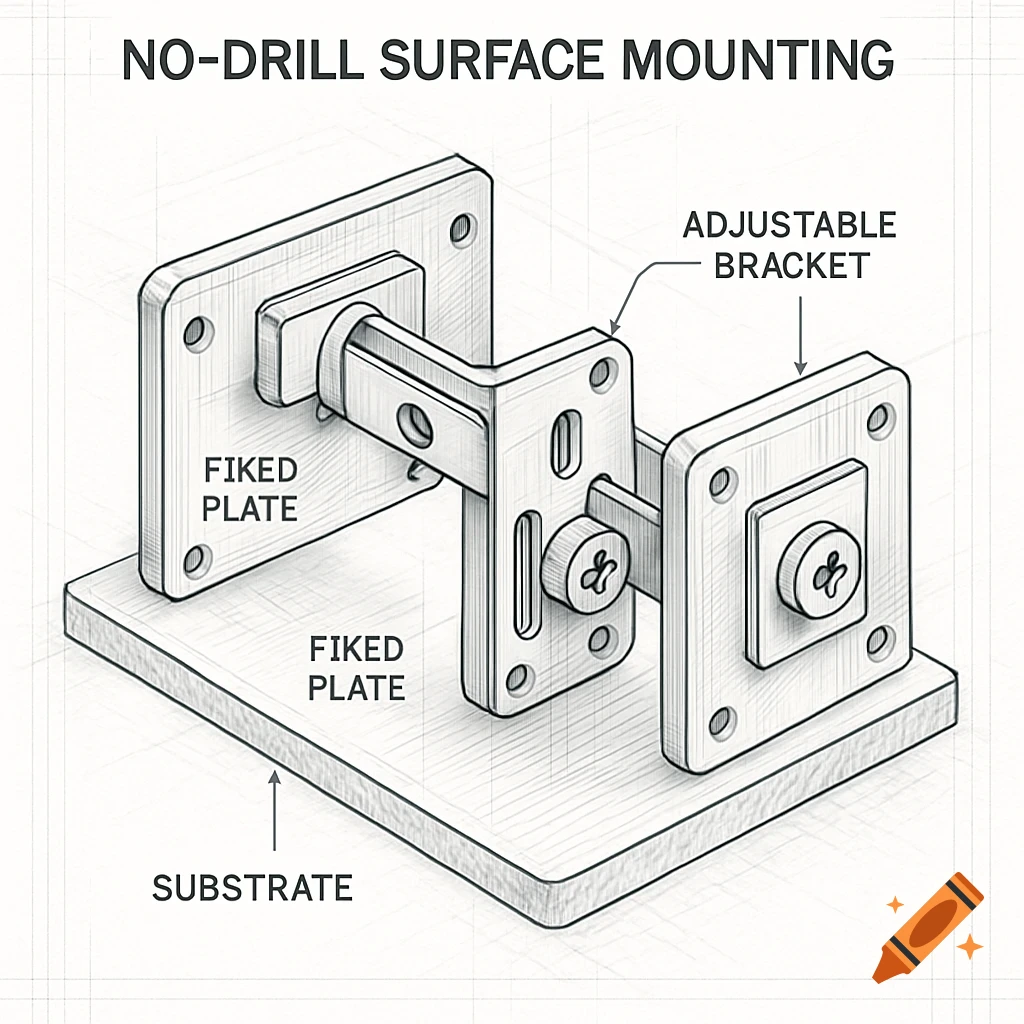 NO-DRILL SURFACE MOUNTING

ADJUSTABLE BRACKET

FIKED PLATE

FIKED PLATE

SUBSTRATE