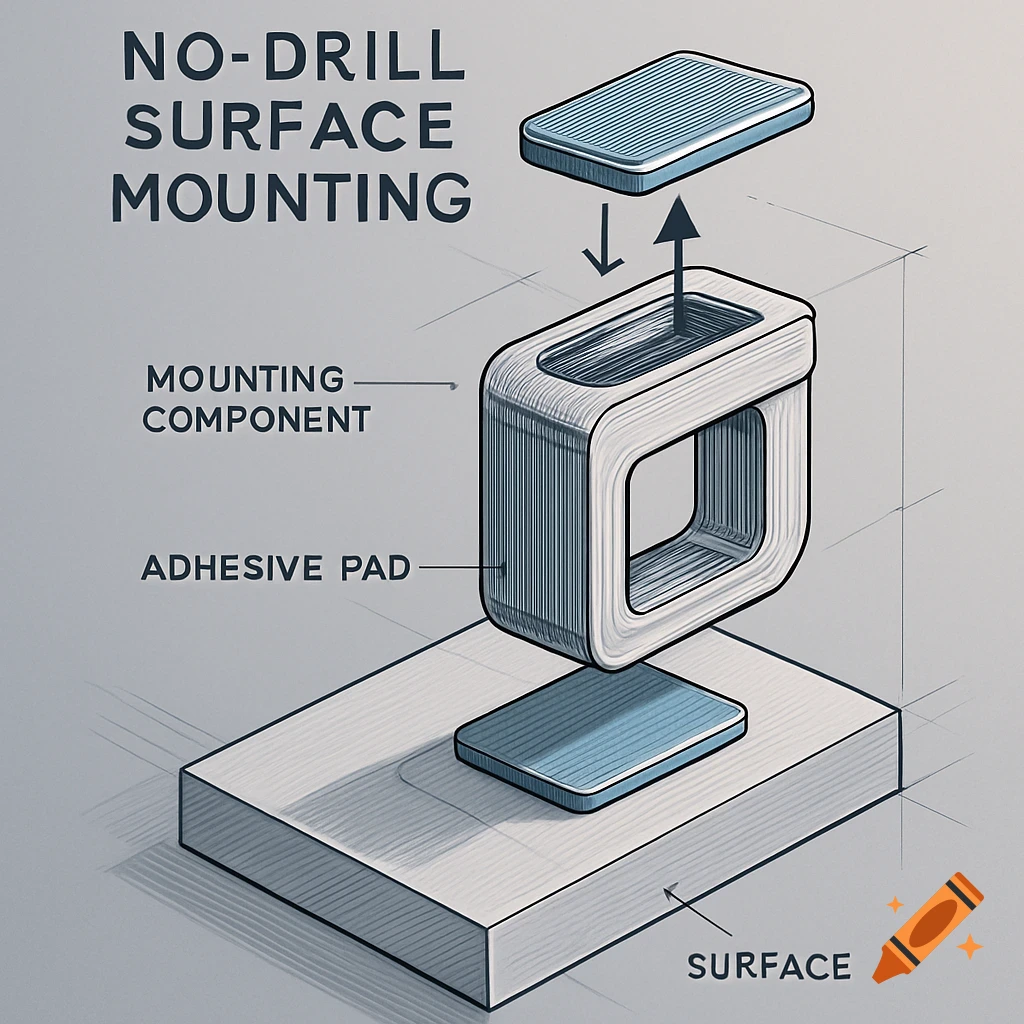 NO-DRILL SURFACE MOUNTING

MOUNTING COMPONENT

ADHESIVE PAD

SURFACE