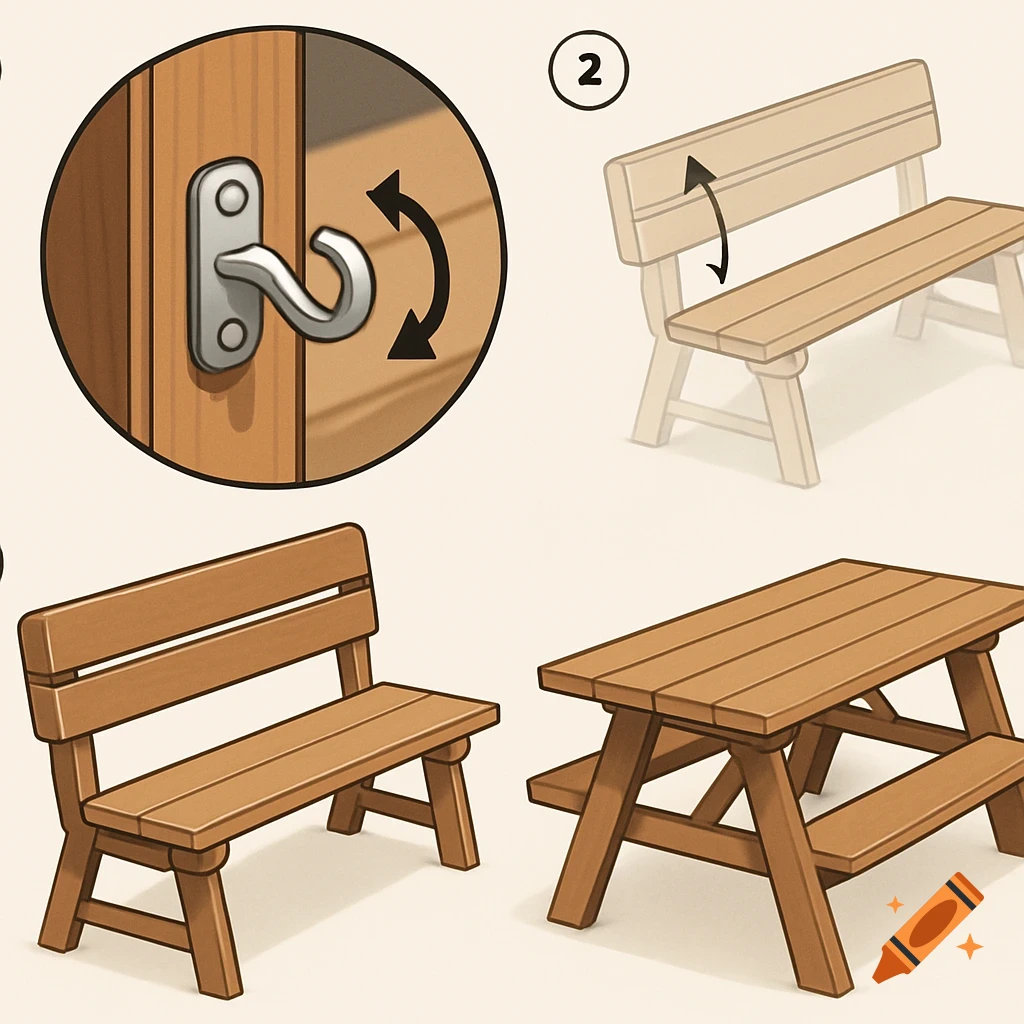 2