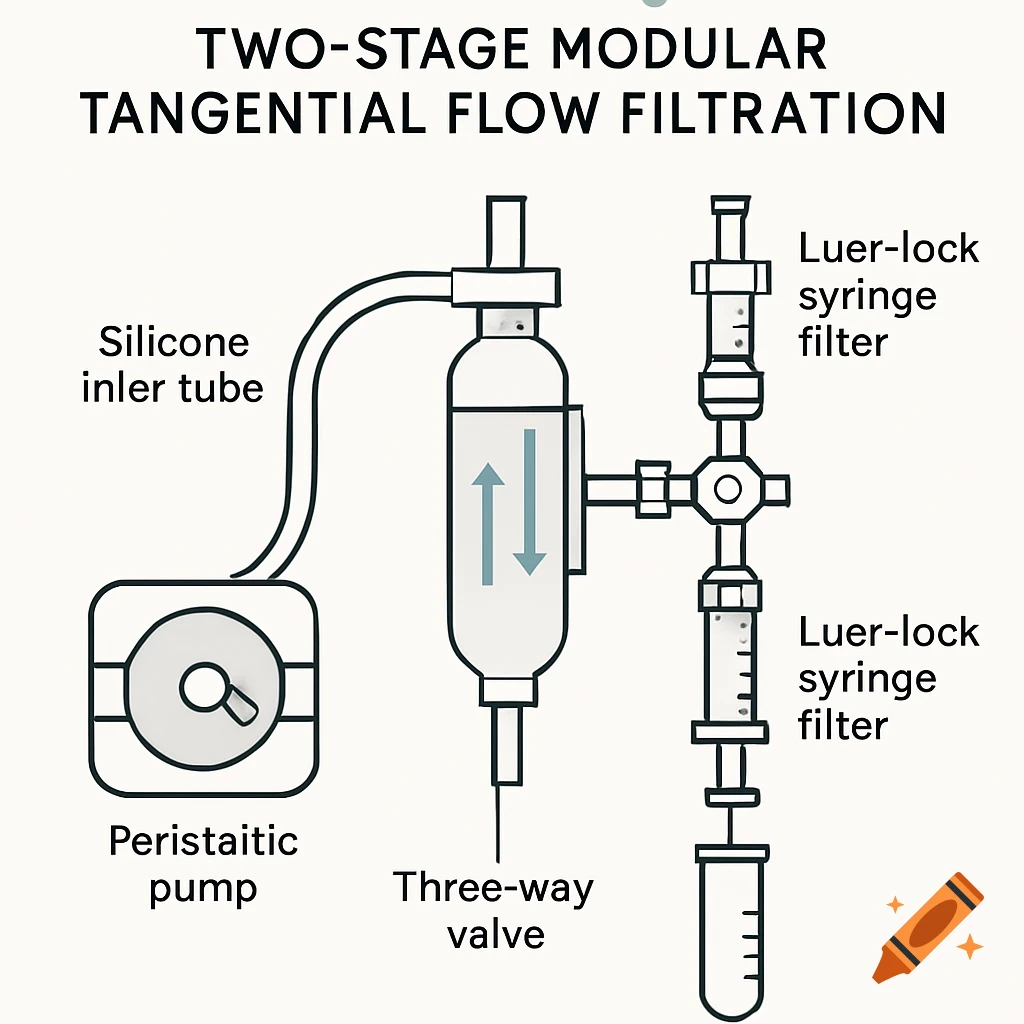 TWO-STAGE MODULAR TANGENTIAL FLOW FILTRATION

Silicone inler tube

Luer-lock syringe filter

Luer-lock syringe filter

Peristaitic pump

Three-way valve