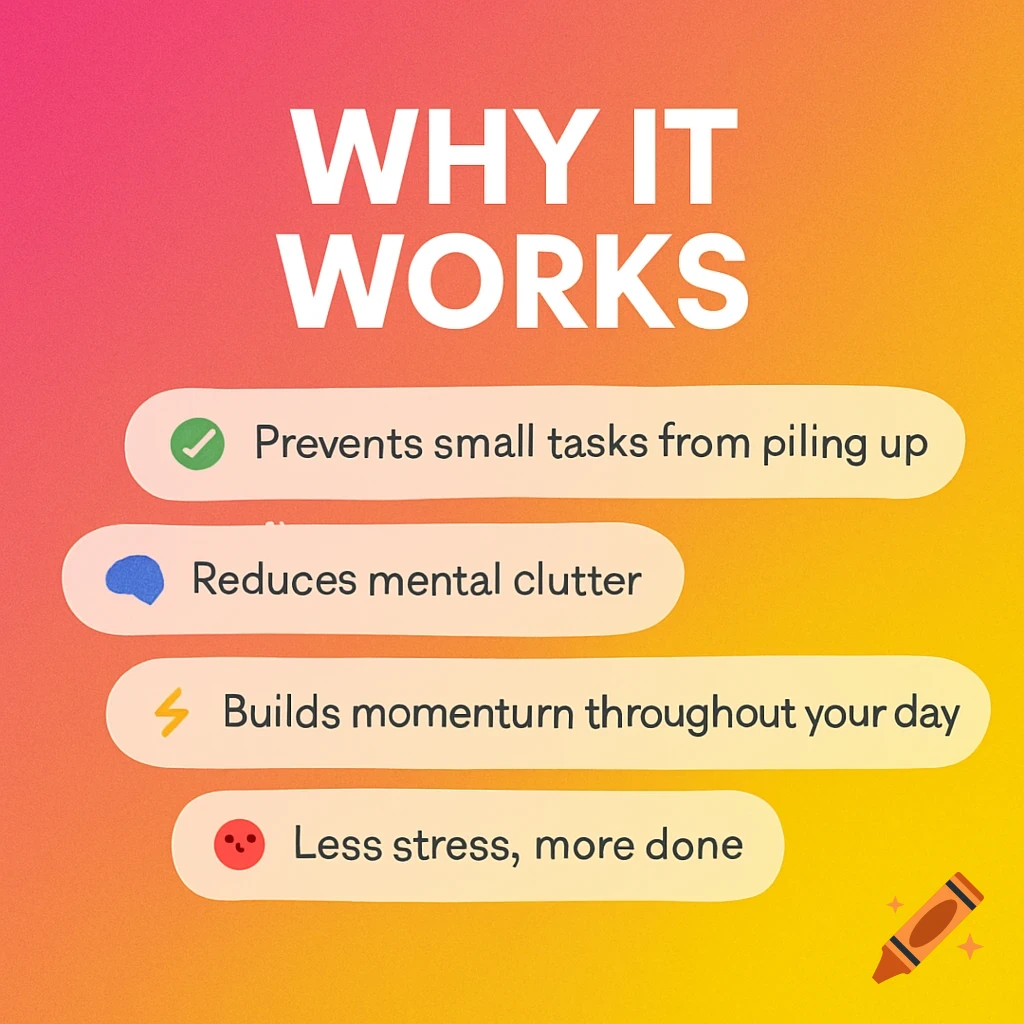 WHY IT WORKS

Prevents small tasks from piling up

Reduces mental clutter

Builds momenturn throughout your day

Less stress, more done