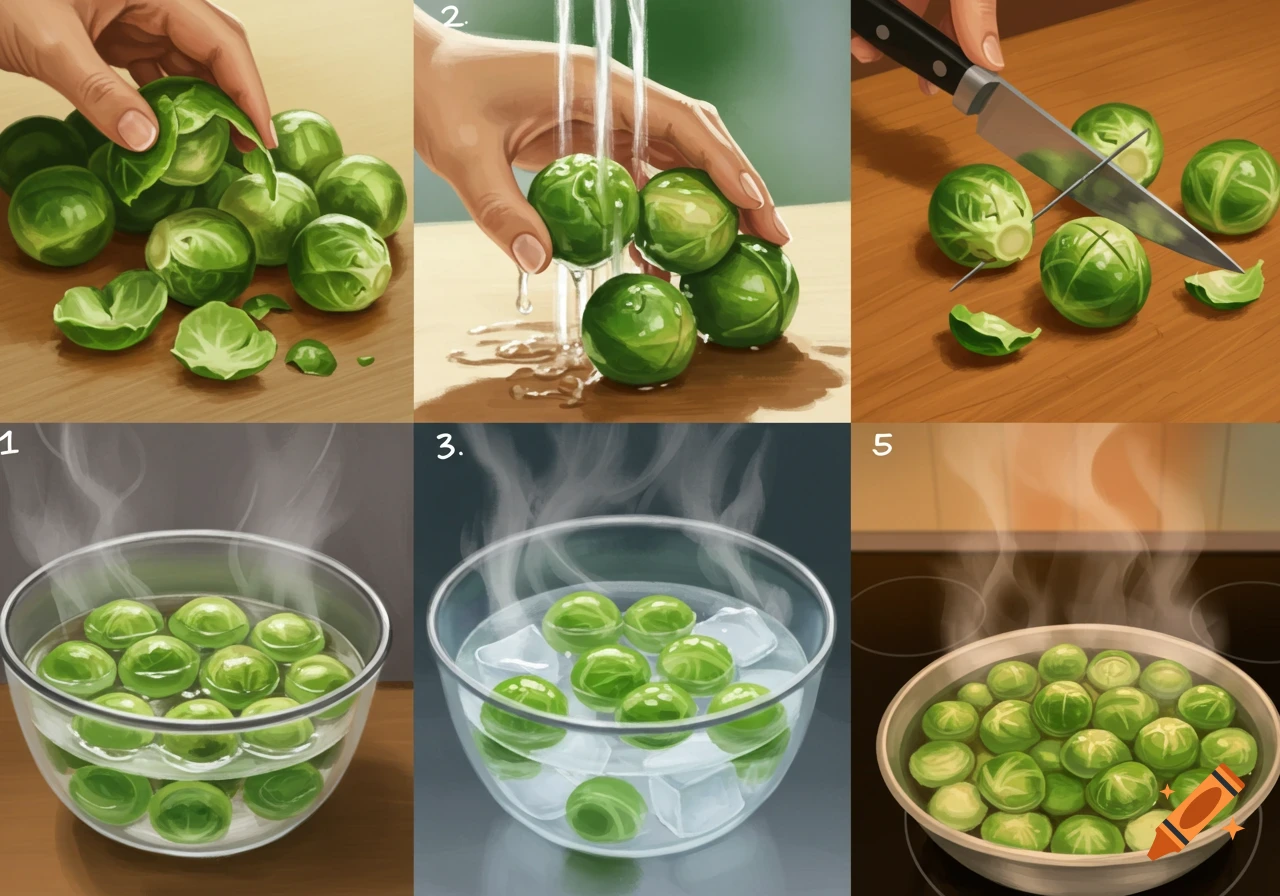 2.
1
3.
5