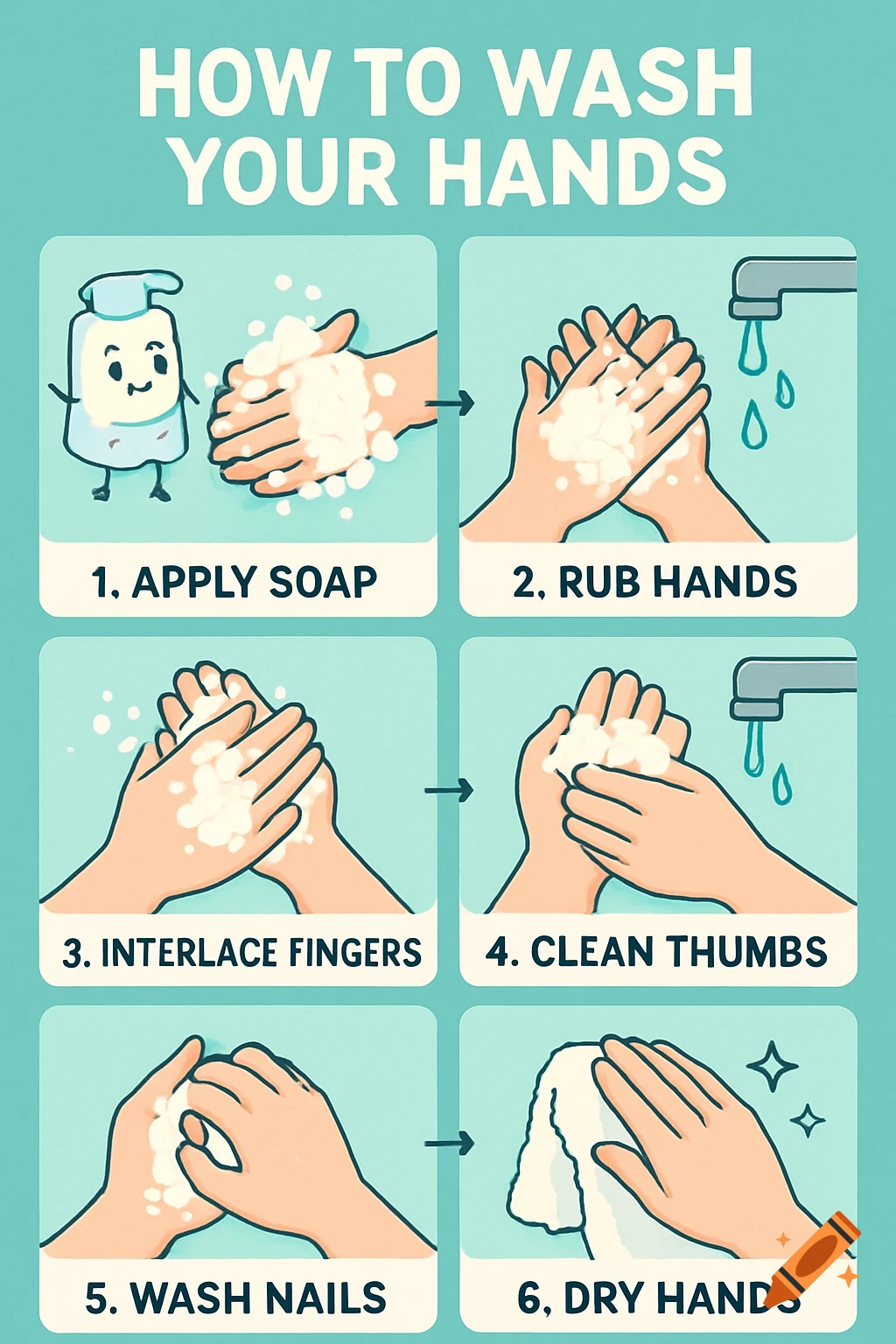 HOW TO WASH YOUR HANDS

1, APPLY SOAP

2, RUB HANDS

3. INTERLACE FINGERS

4. CLEAN THUMBS

5. WASH NAILS

6, DRY HANDS