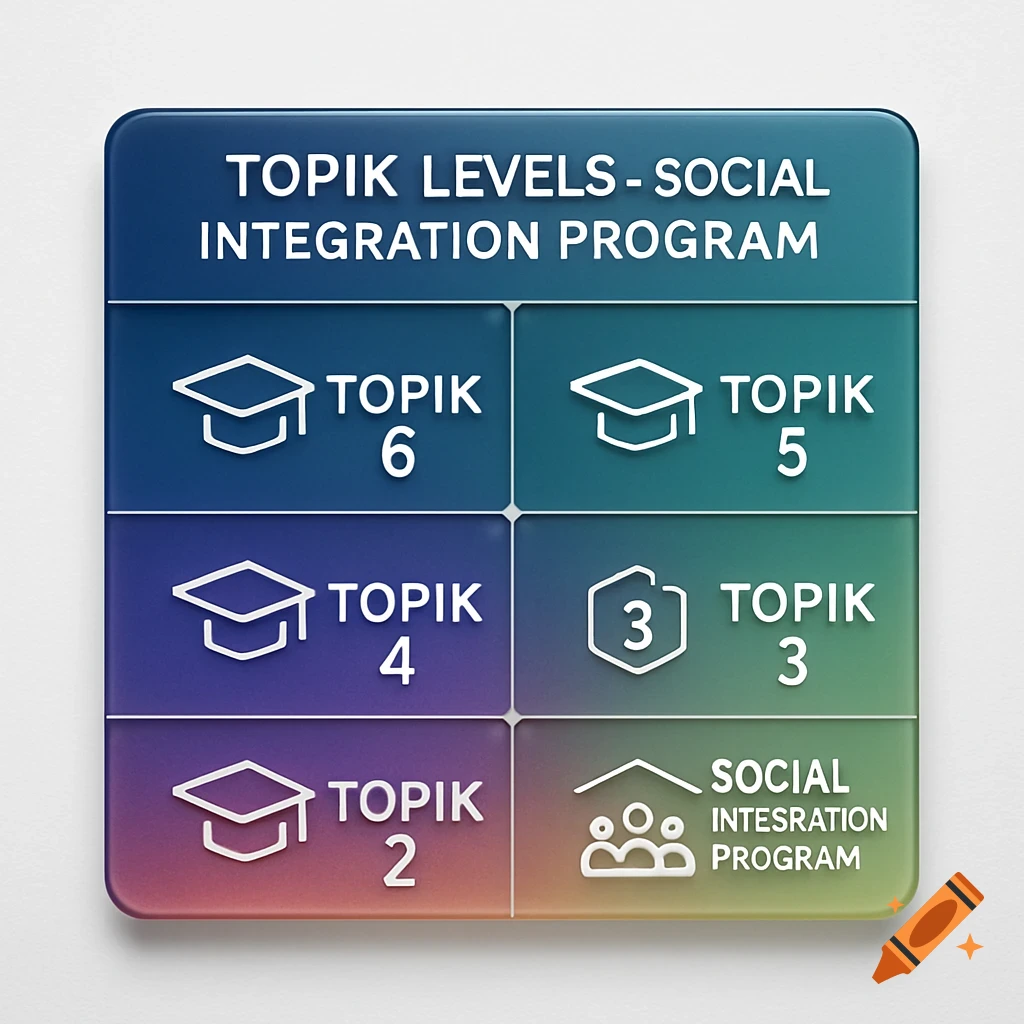 TOPIK LEVELS - SOCIAL INTEGRATION PROGRAM

TOPIK 6

TOPIK 5

TOPIK 4

3 TOPIK 3

TOPIK 2

SOCIAL INTESRATION PROGRAM