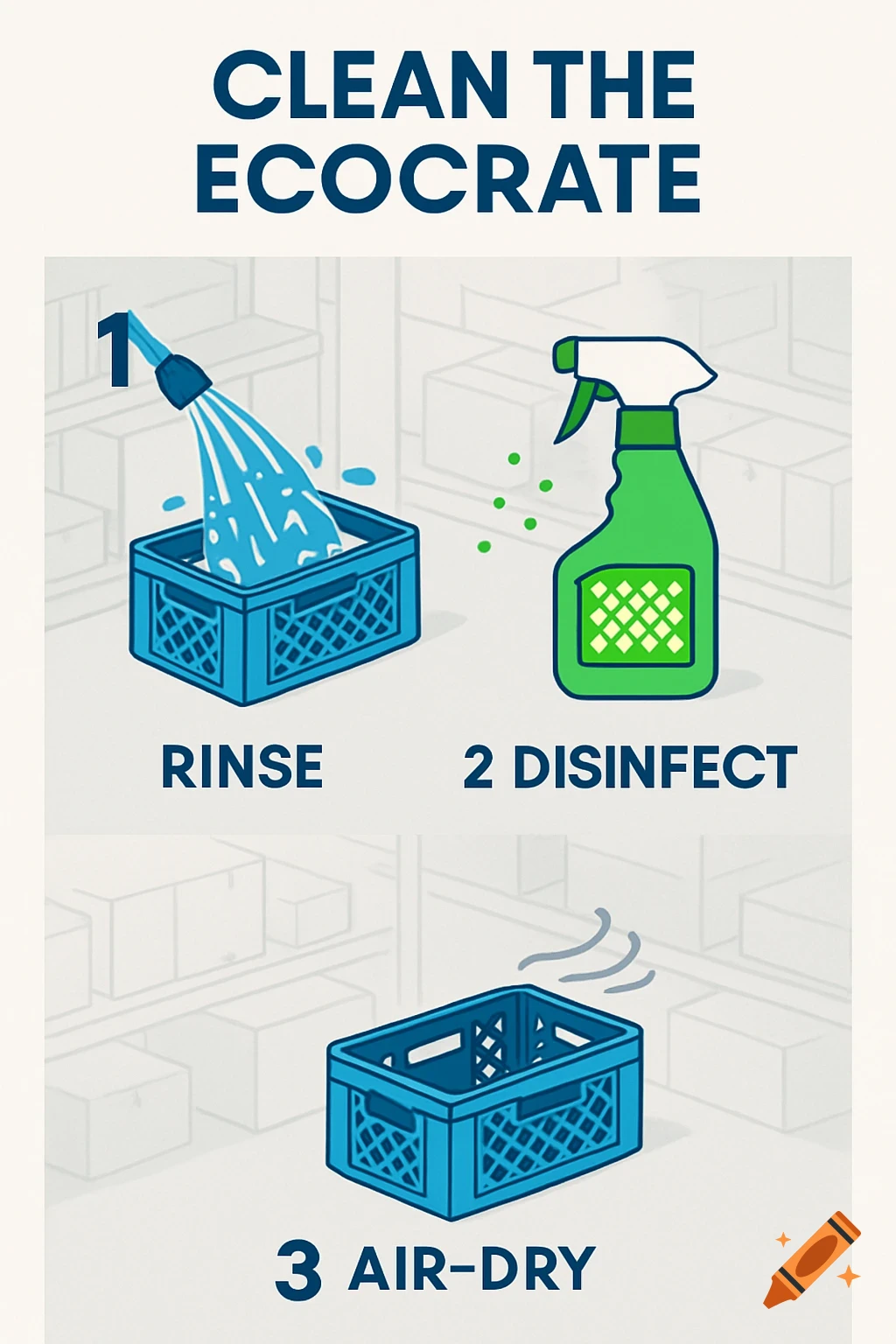 CLEAN THE ECOCRATE

1

RINSE

2 DISINFECT

3 AIR-DRY