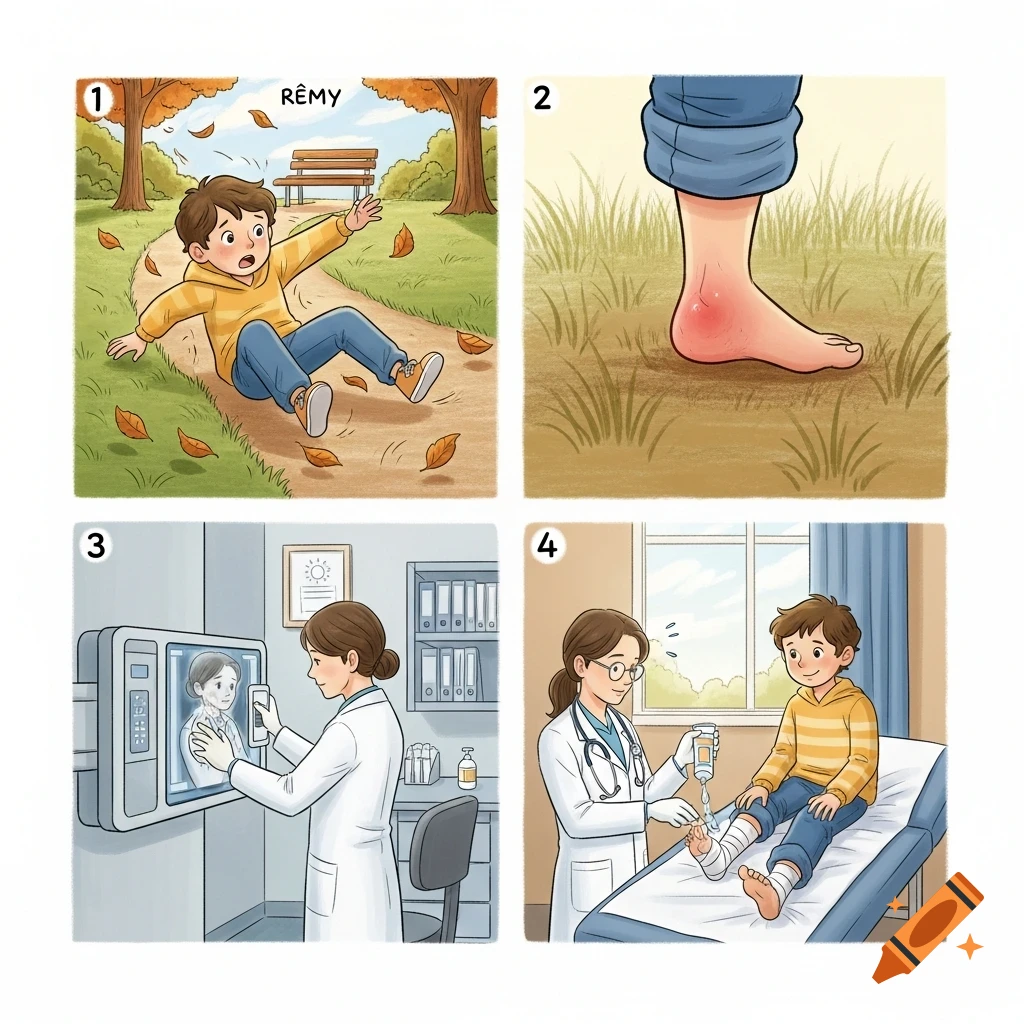 1
RÊMY
2
3
4