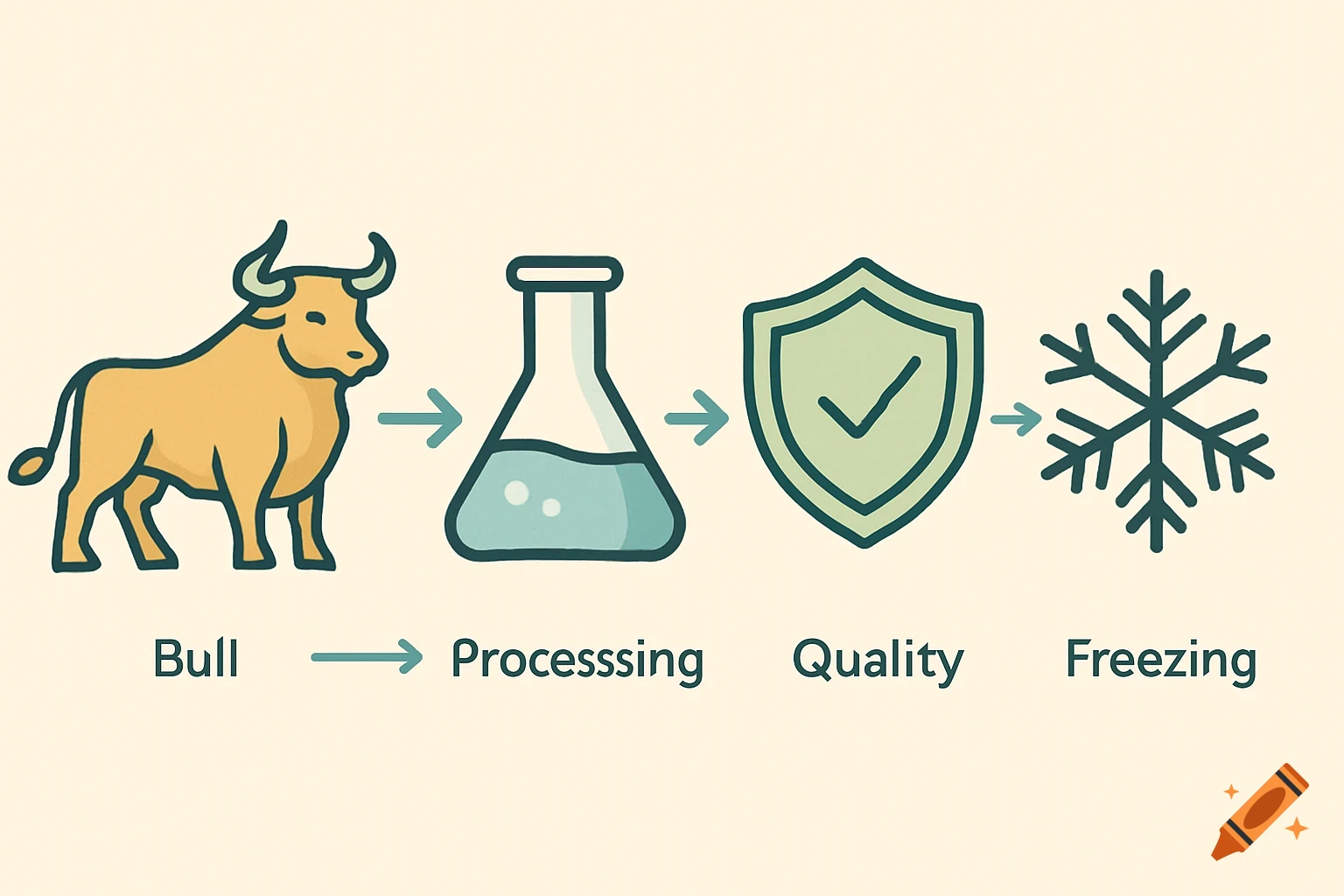 Bull → Processsing Quality Freezing