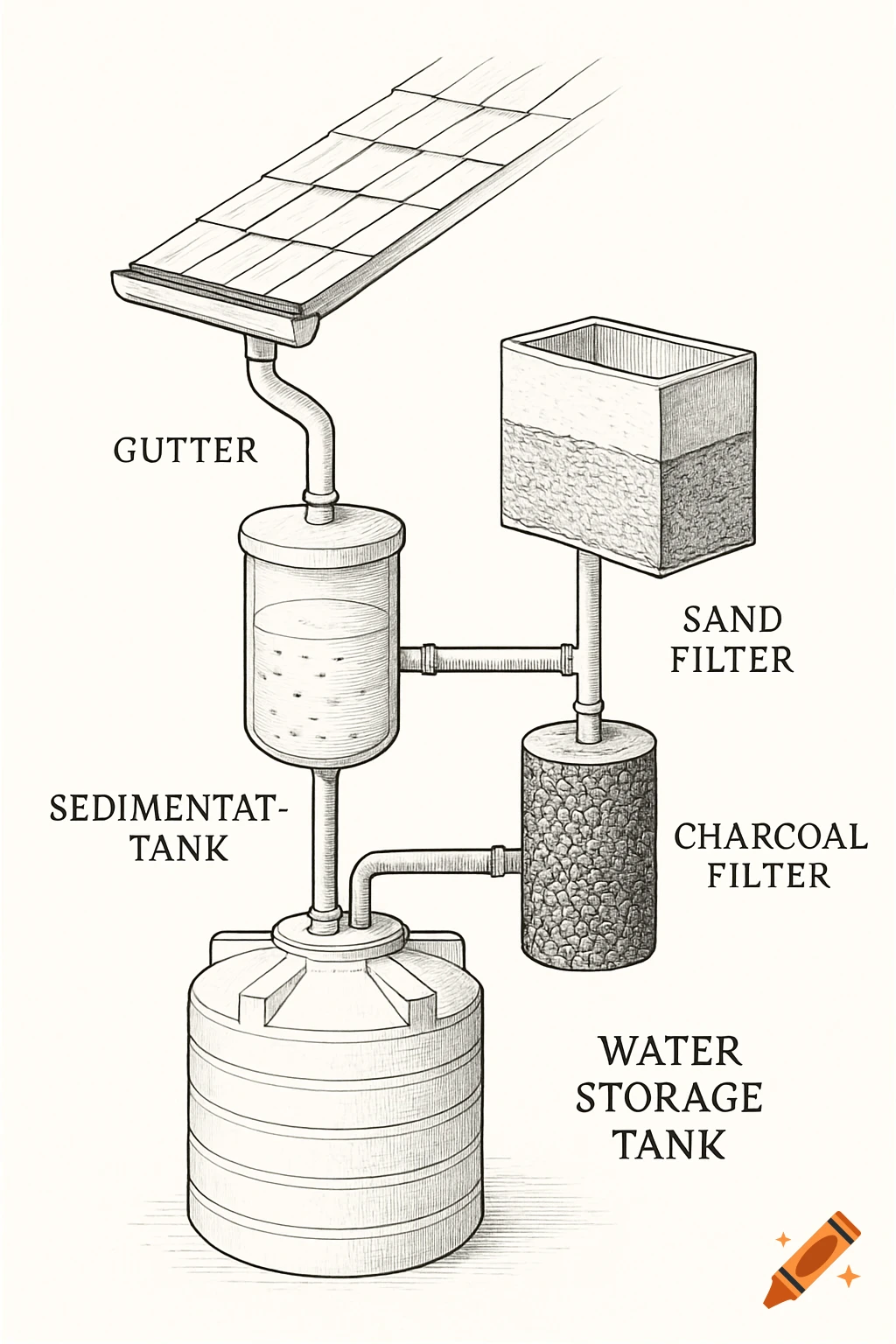 GUTTER

SAND FILTER

SEDIMENTAT-TANK

CHARCOAL FILTER

WATER STORAGE TANK