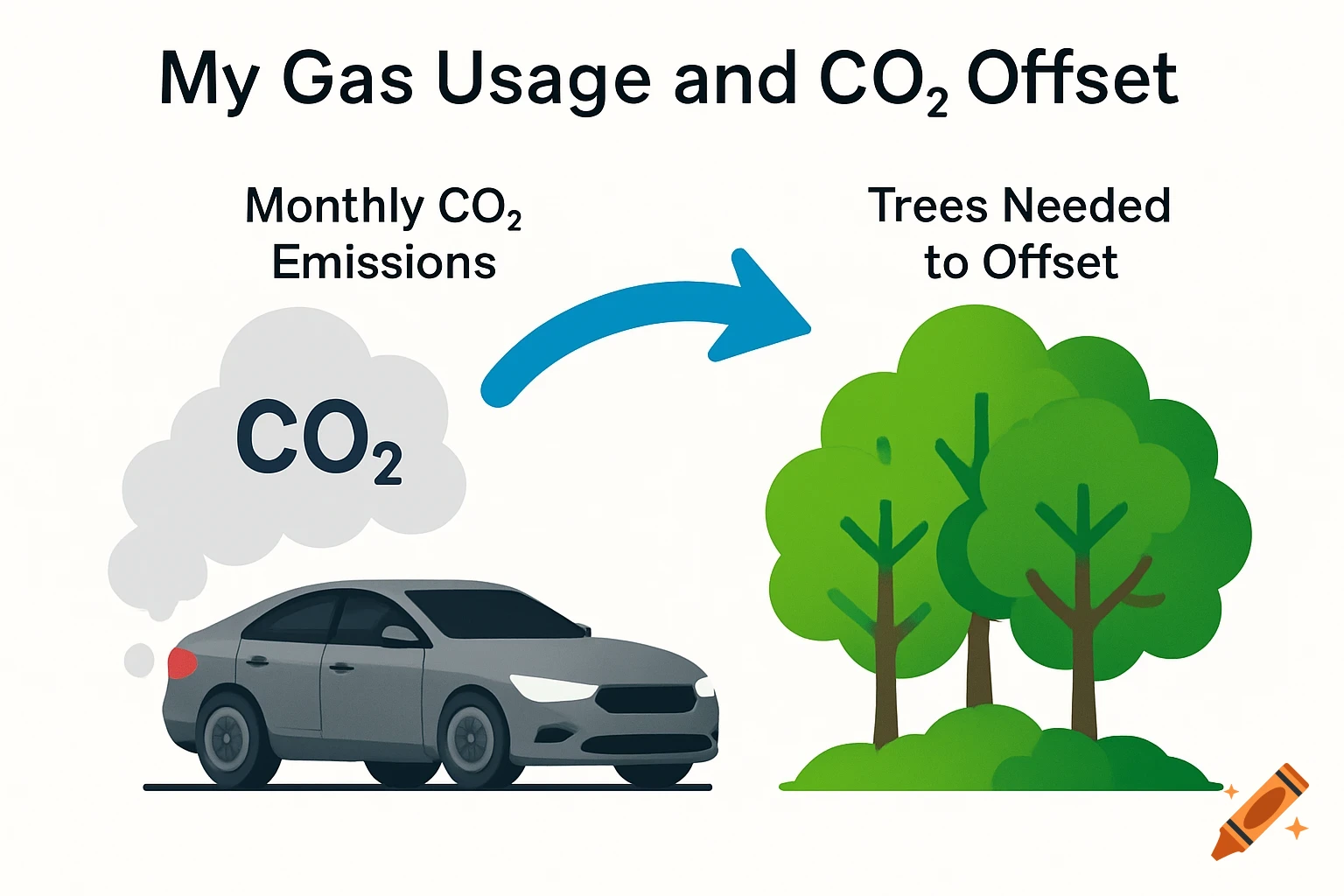 My Gas Usage and $CO_2$ Offset

Monthly $CO_2$ Emissions

Trees Needed to Offset

$CO_2$