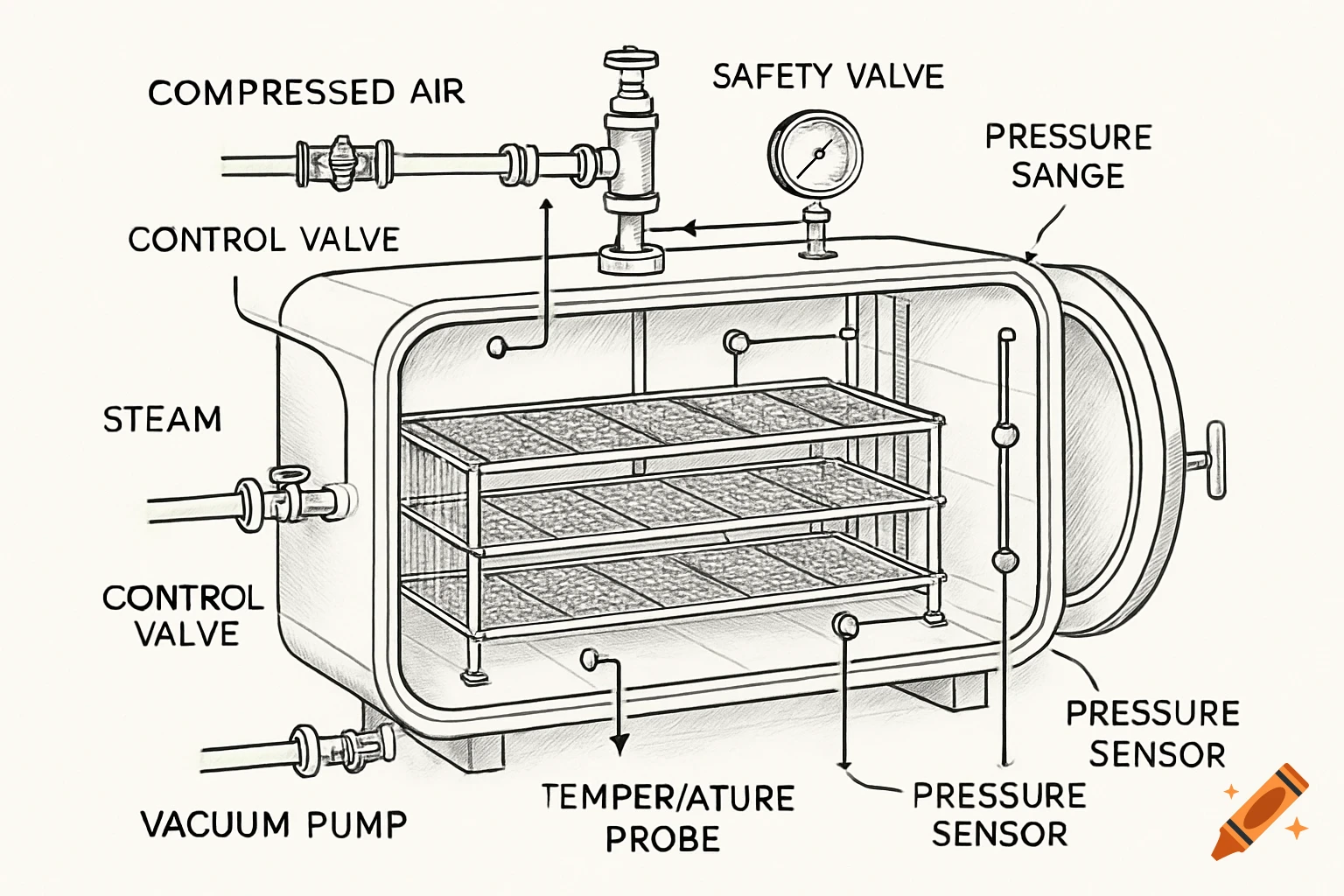 COMPRESSED AIR

SAFETY VALVE

PRESSURE SANGE

CONTROL VALVE

STEAM

CONTROL VALVE

VACUUM PUMP

TEMPER/ATURE PROBE

PRESSURE SENSOR

PRESSURE SENSOR