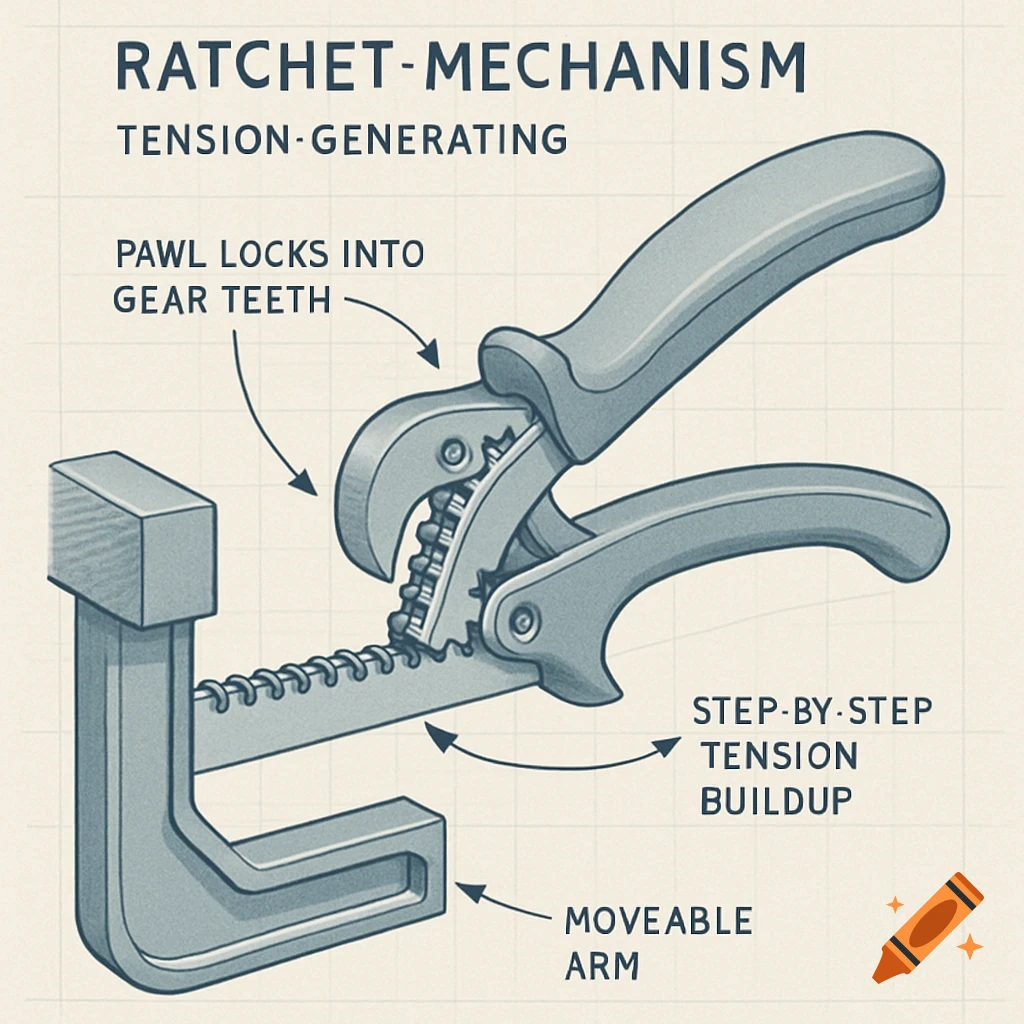 RATCHET-MECHANISM

TENSION-GENERATING

PAWL LOCKS INTO GEAR TEETH

STEP-BY-STEP TENSION BUILDUP

MOVEABLE ARM