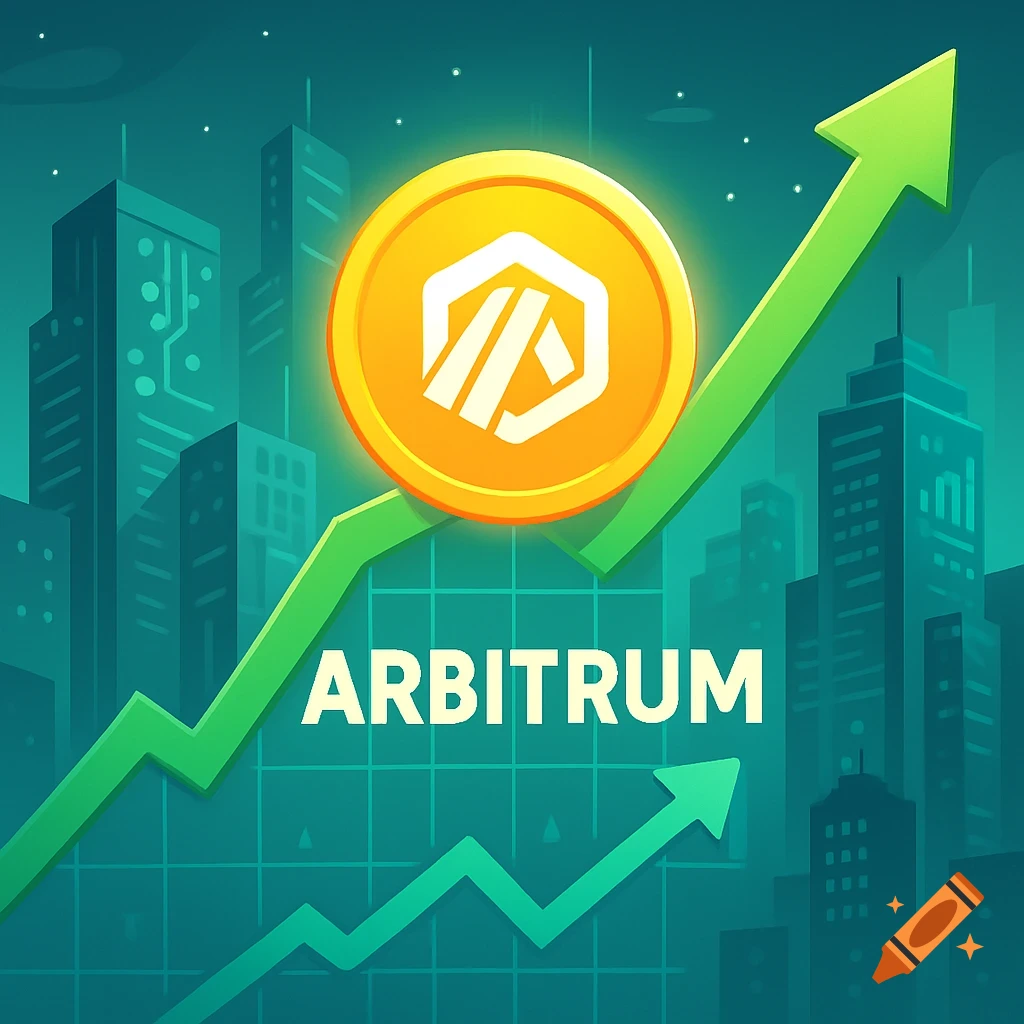 ARBITRUM