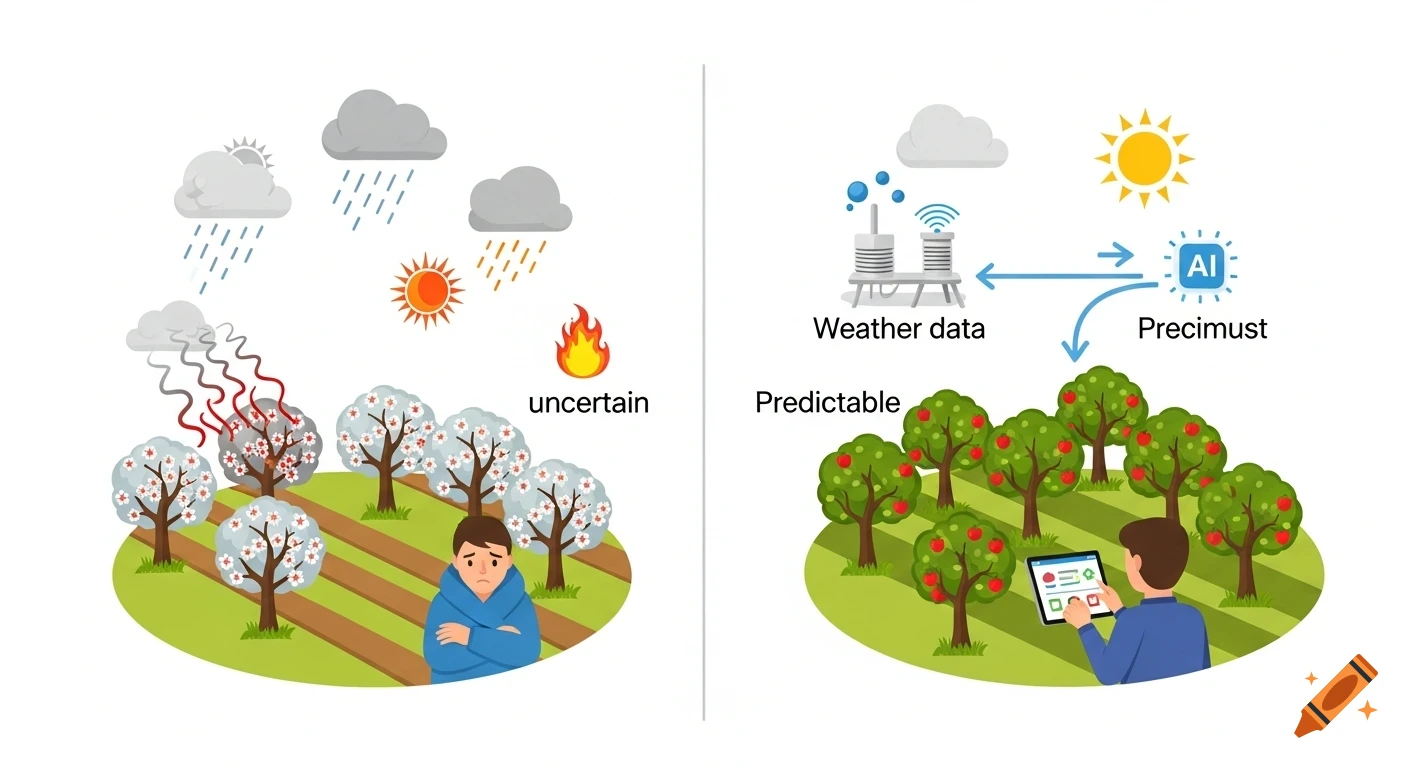 uncertain

Weather data

AI

Precimust

Predictable