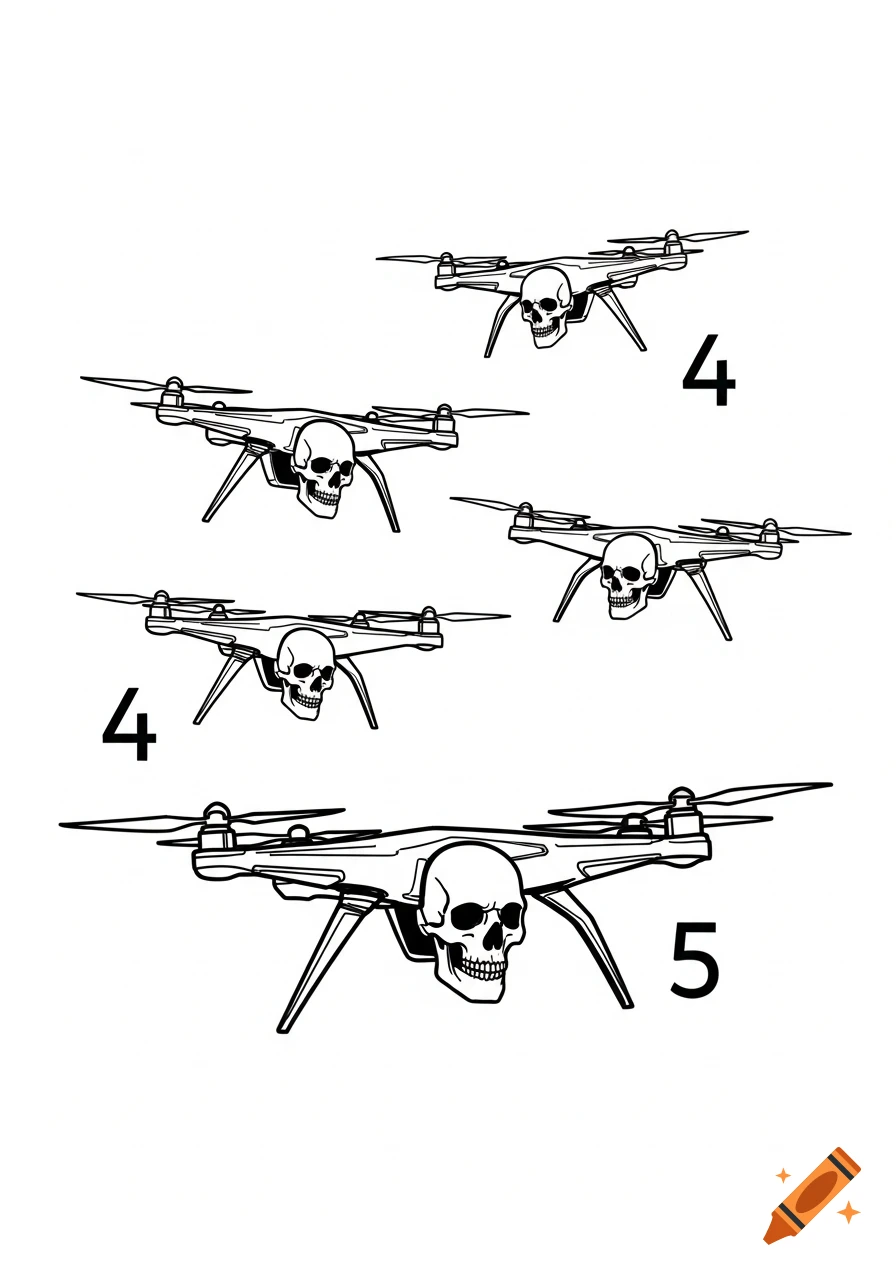 4

4

5