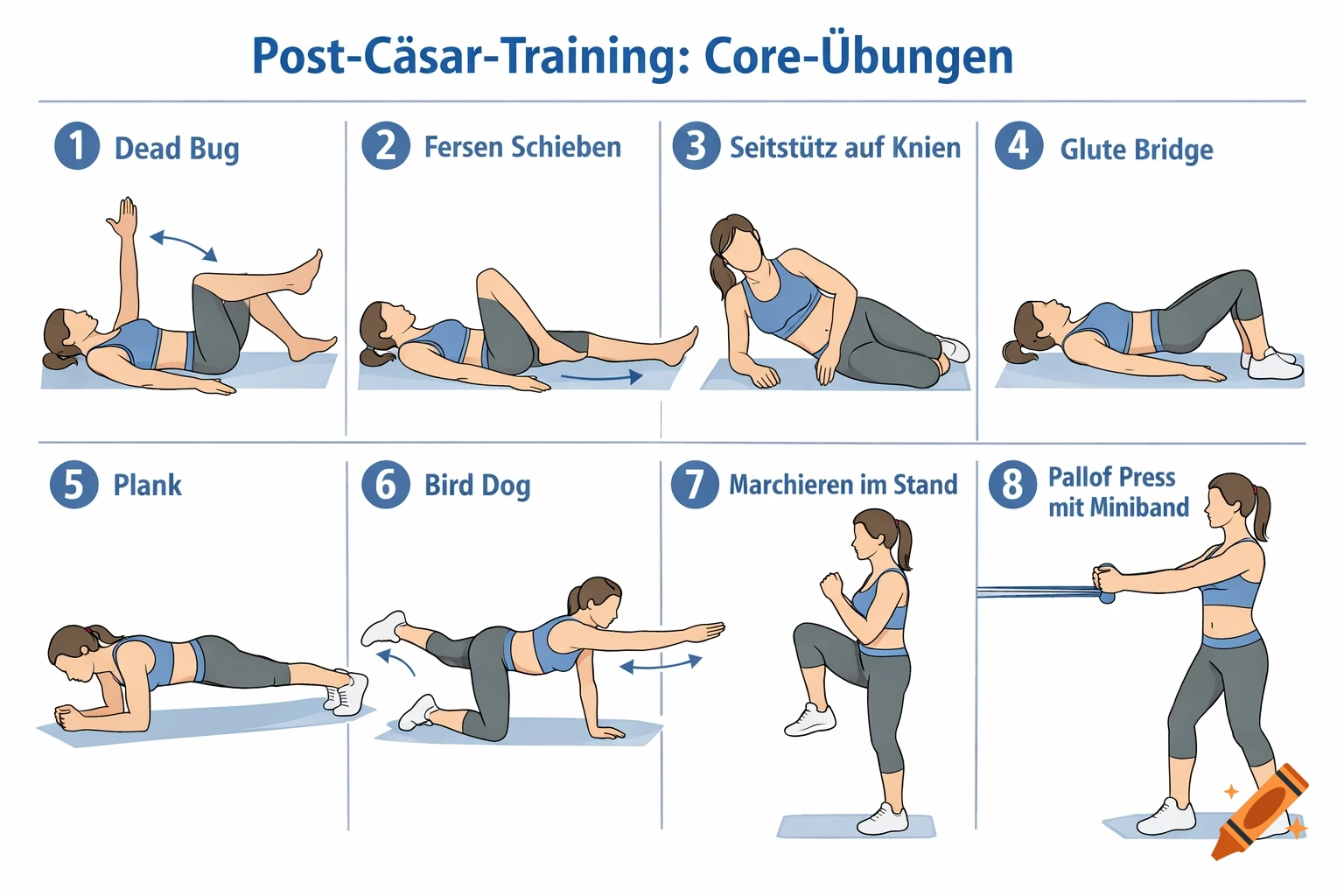 Post-Cäsar-Training: Core-Übungen

1 Dead Bug

2 Fersen Schieben

3 Seitstütz auf Knien

4 Glute Bridge

5 Plank

6 Bird Dog

7 Marchieren im Stand

8 Pallof Press mit Miniband