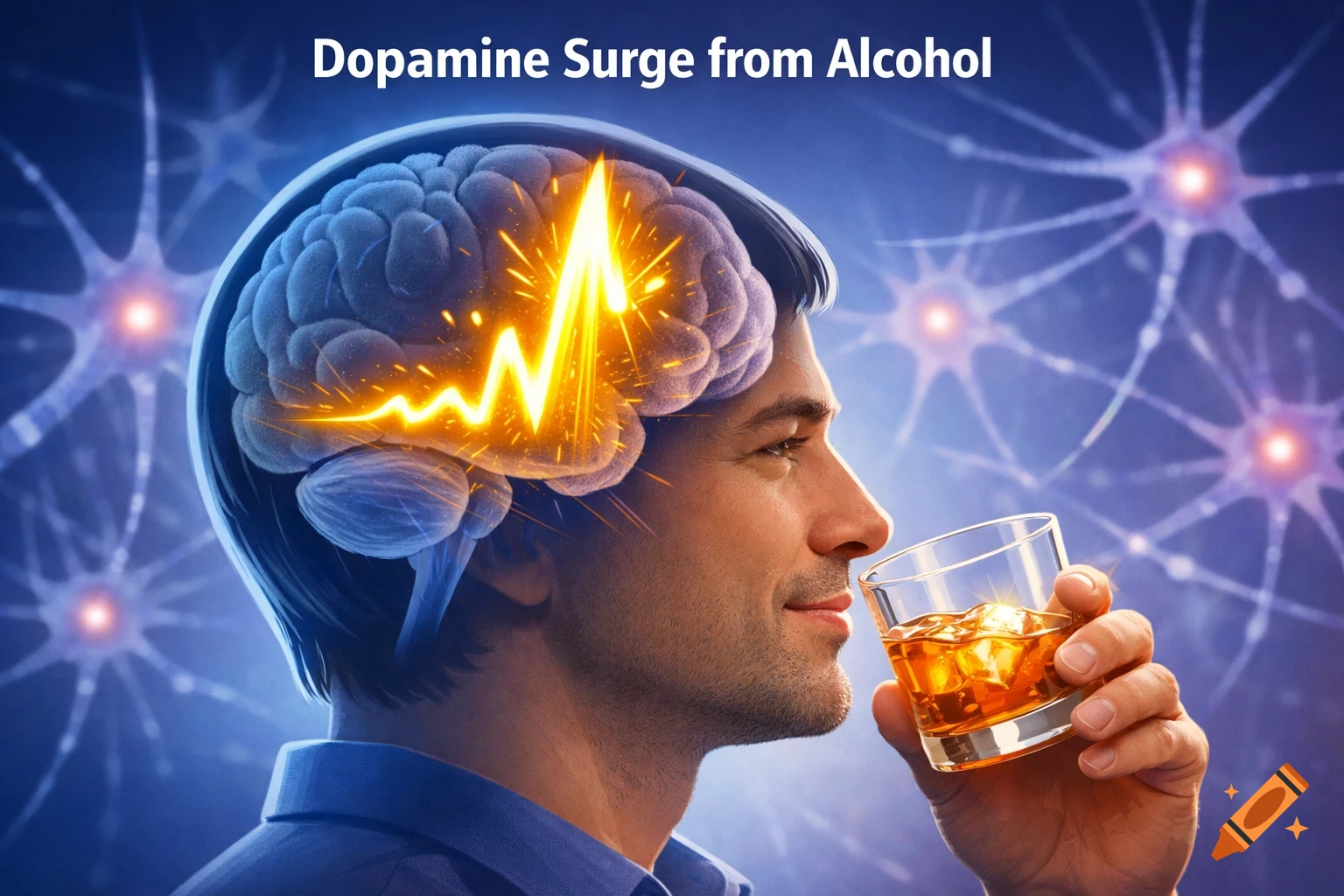 Dopamine Surge from Alcohol